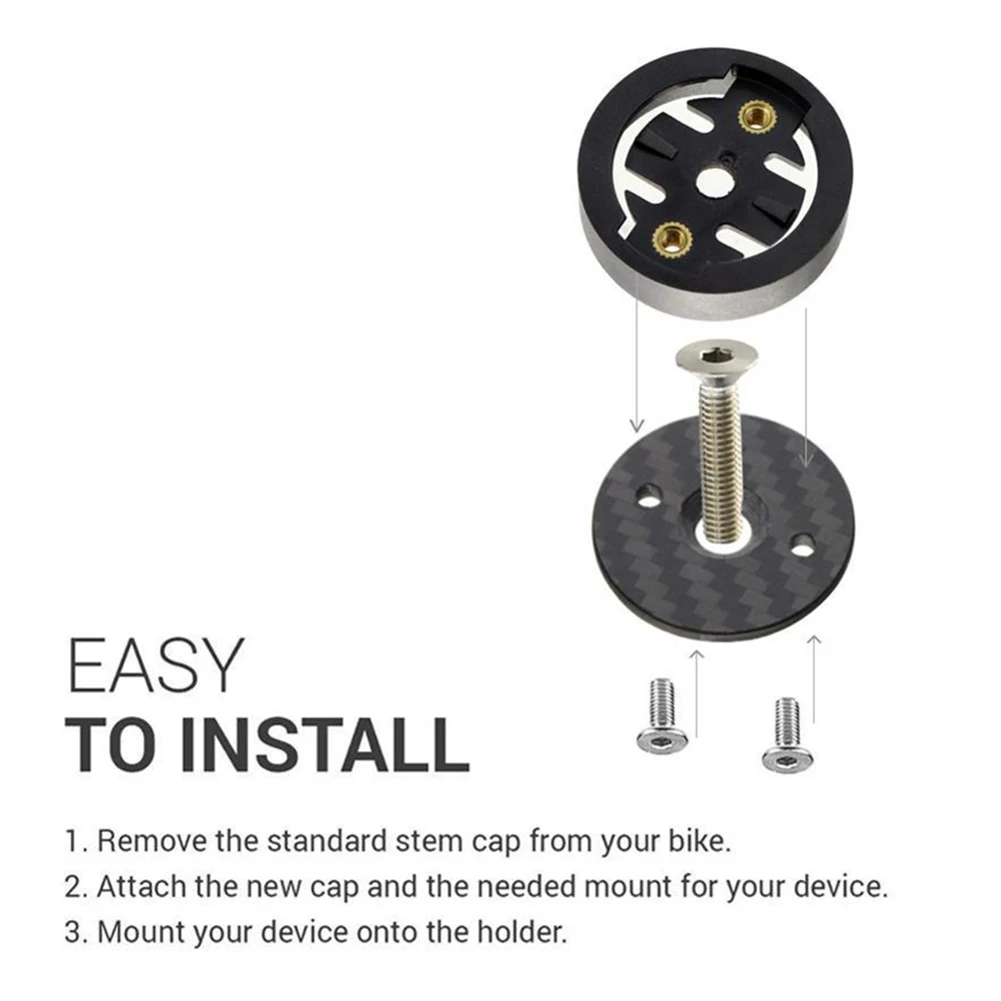 EASY
TO INSTALL

1. Remove the standard stem cap from your bike.
2. Attach the new cap and the needed mount for your device.
3. Mount your device onto the holder.