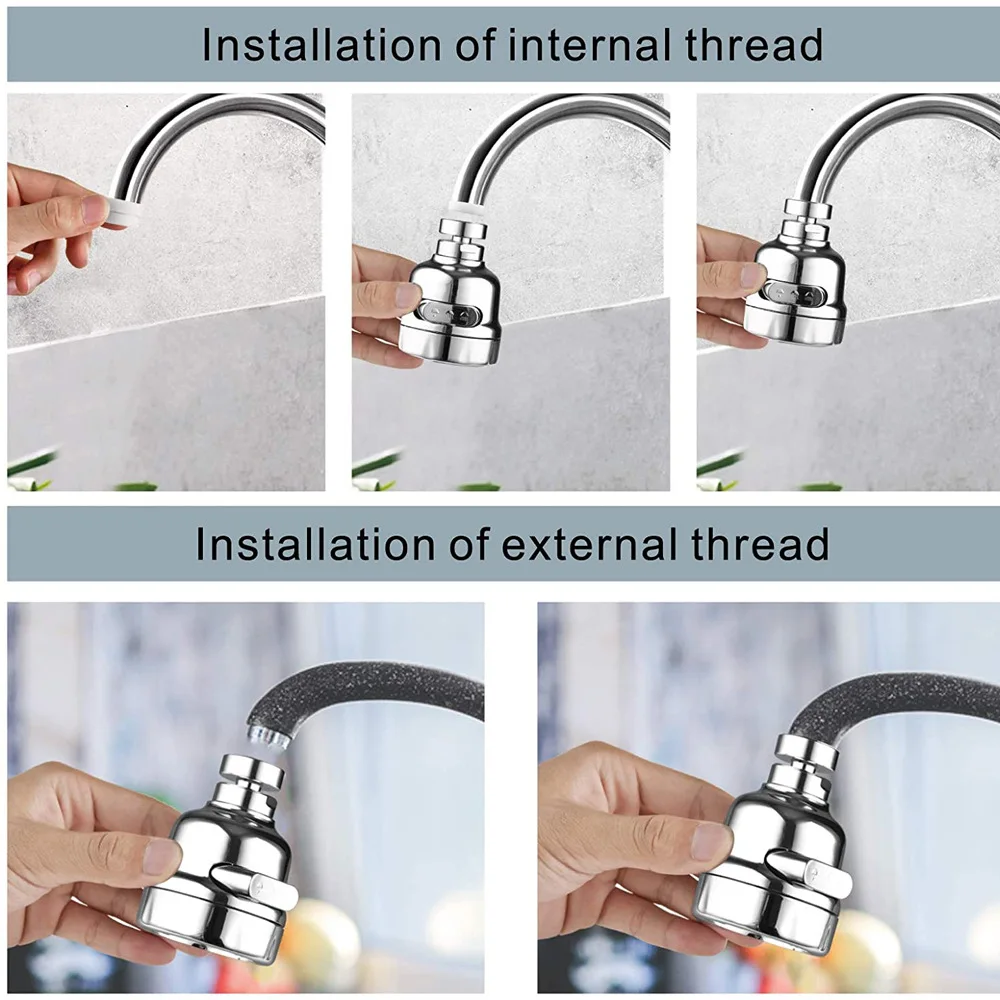 Installation of internal thread

Installation of external thread