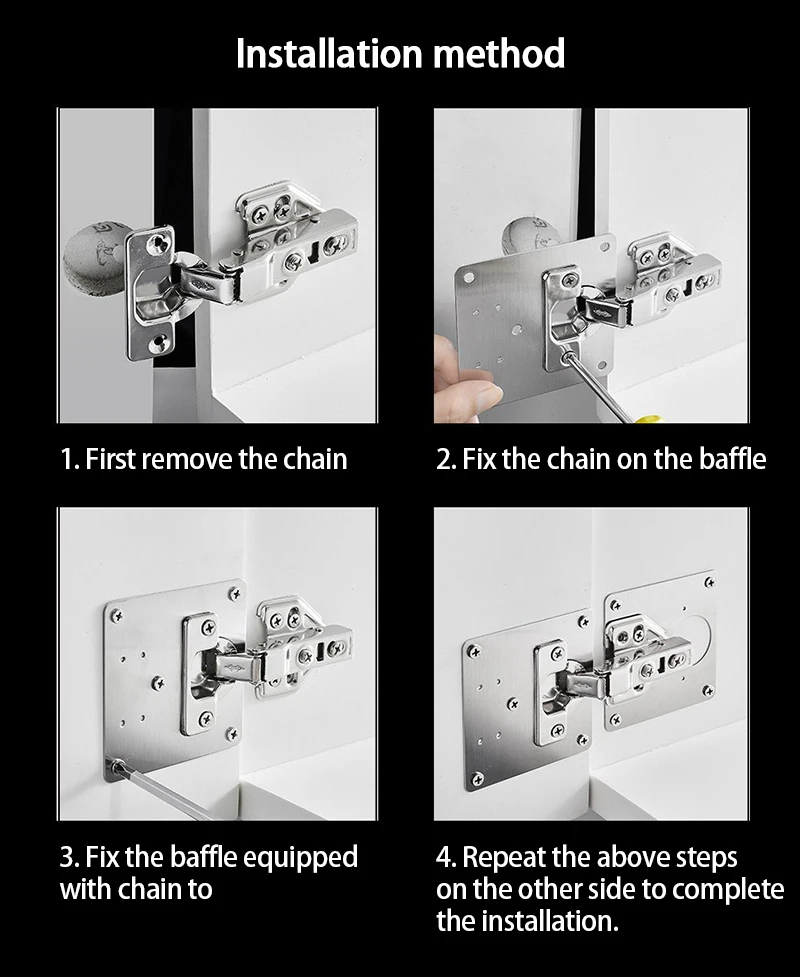 Installation method

1. First remove the chain

2. Fix the chain on the baffle

3. Fix the baffle equipped with chain to

4. Repeat the above steps on the other side to complete the installation.