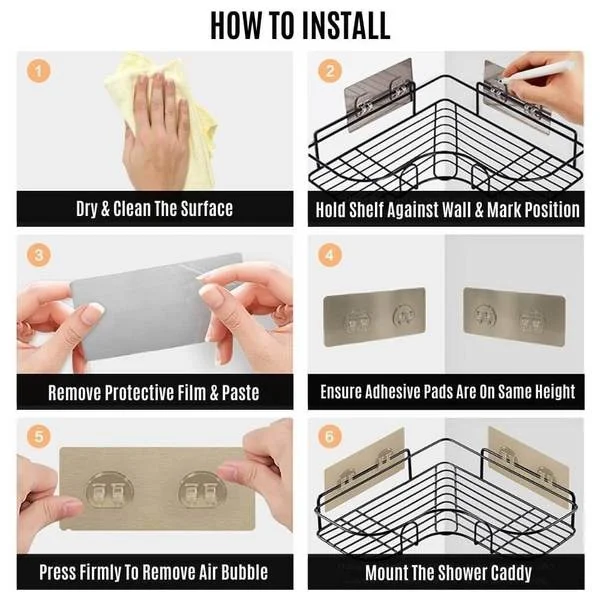 HOW TO INSTALL

1

Dry & Clean The Surface

2

Hold Shelf Against Wall & Mark Position

3

Remove Protective Film & Paste

4

Ensure Adhesive Pads Are On Same Height

5

Press Firmly To Remove Air Bubble

6

Mount The Shower Caddy