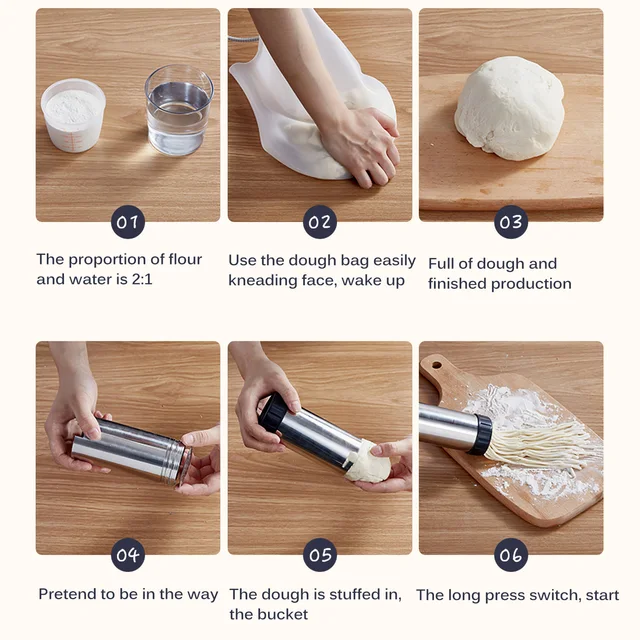 01

The proportion of flour and water is 2:1

02

Use the dough bag easily kneading face, wake up

03

Full of dough and finished production

04

Pretend to be in the way

05

The dough is stuffed in, the bucket

06

The long press switch, start