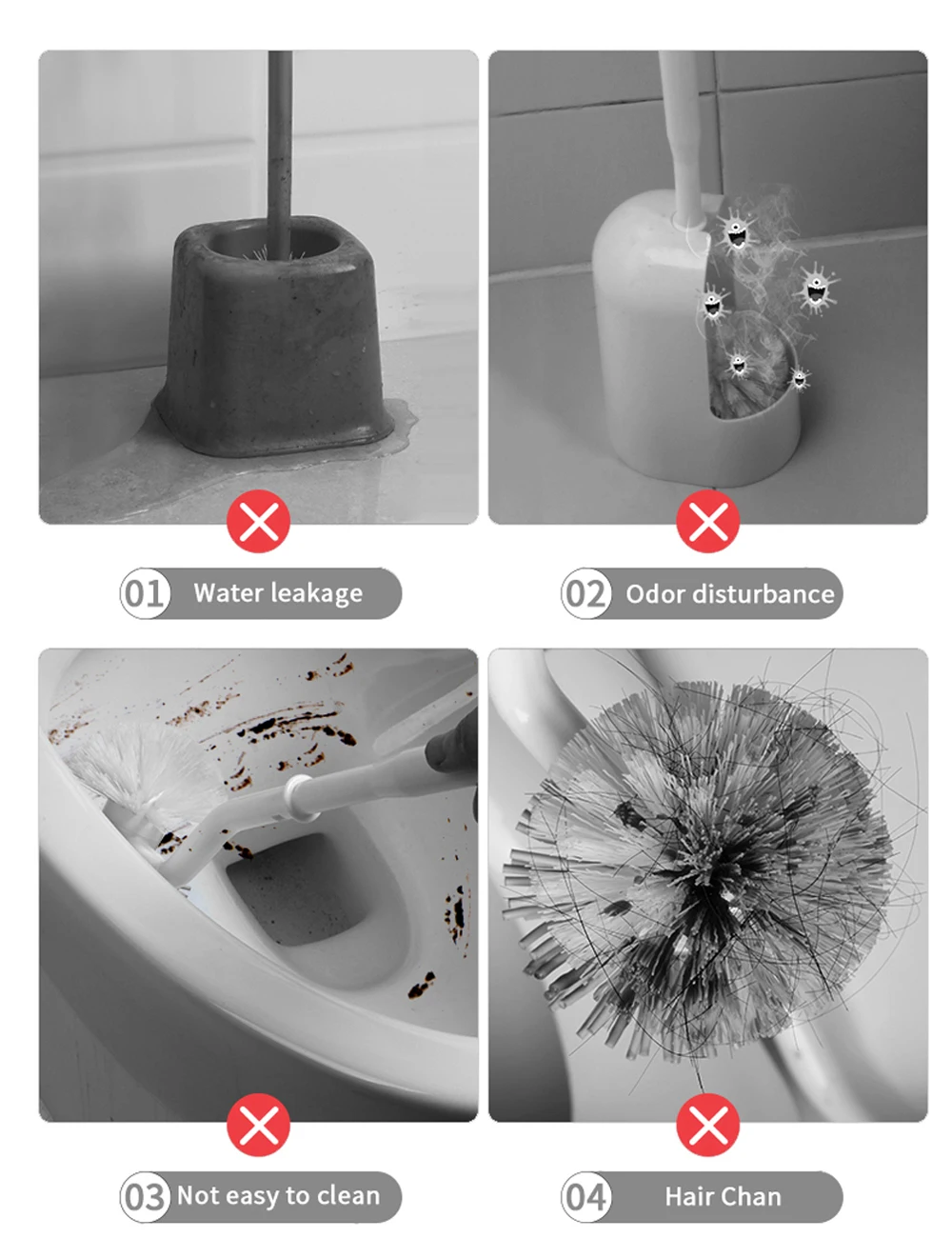 01 Water leakage

02 Odor disturbance

03 Not easy to clean

04 Hair Chan