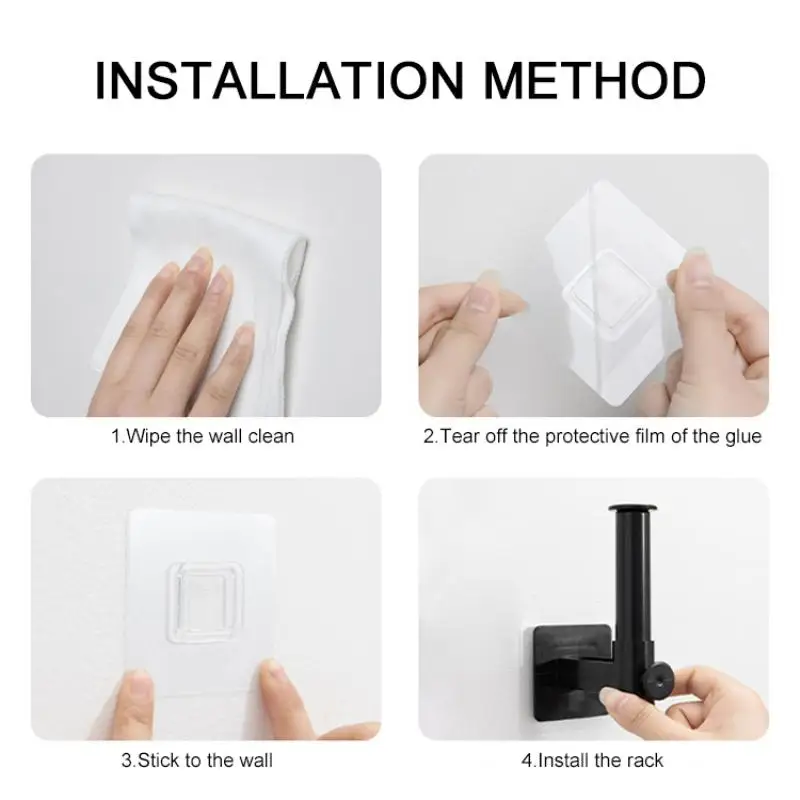 INSTALLATION METHOD

1.Wipe the wall clean

2.Tear off the protective film of the glue

3.Stick to the wall

4.Install the rack