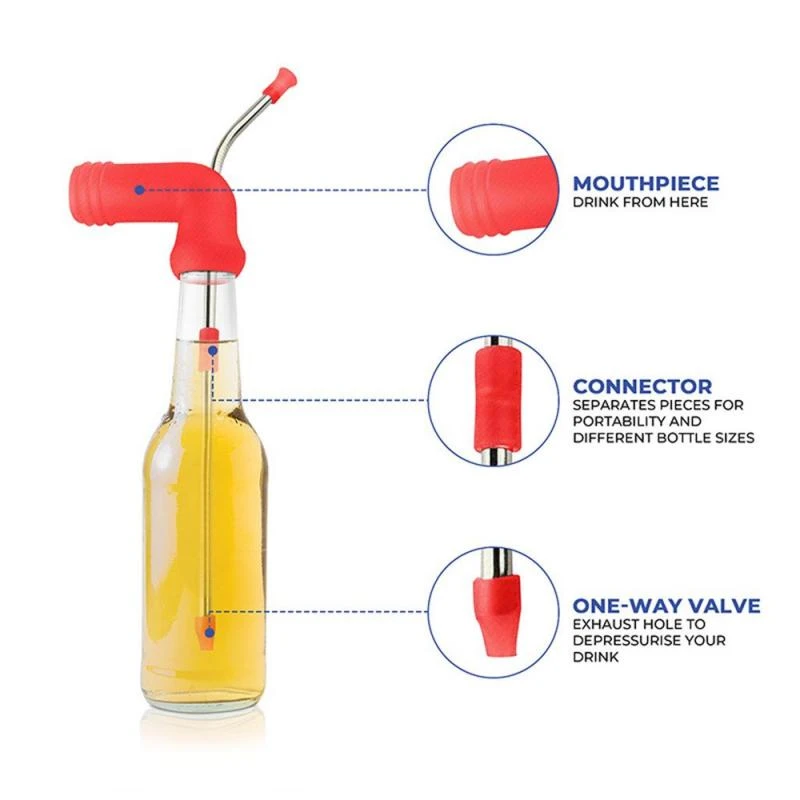 MOUTHPIECE
DRINK FROM HERE

CONNECTOR
SEPARATES PIECES FOR PORTABILITY AND DIFFERENT BOTTLE SIZES

ONE-WAY VALVE
EXHAUST HOLE TO DEPRESSURISE YOUR DRINK