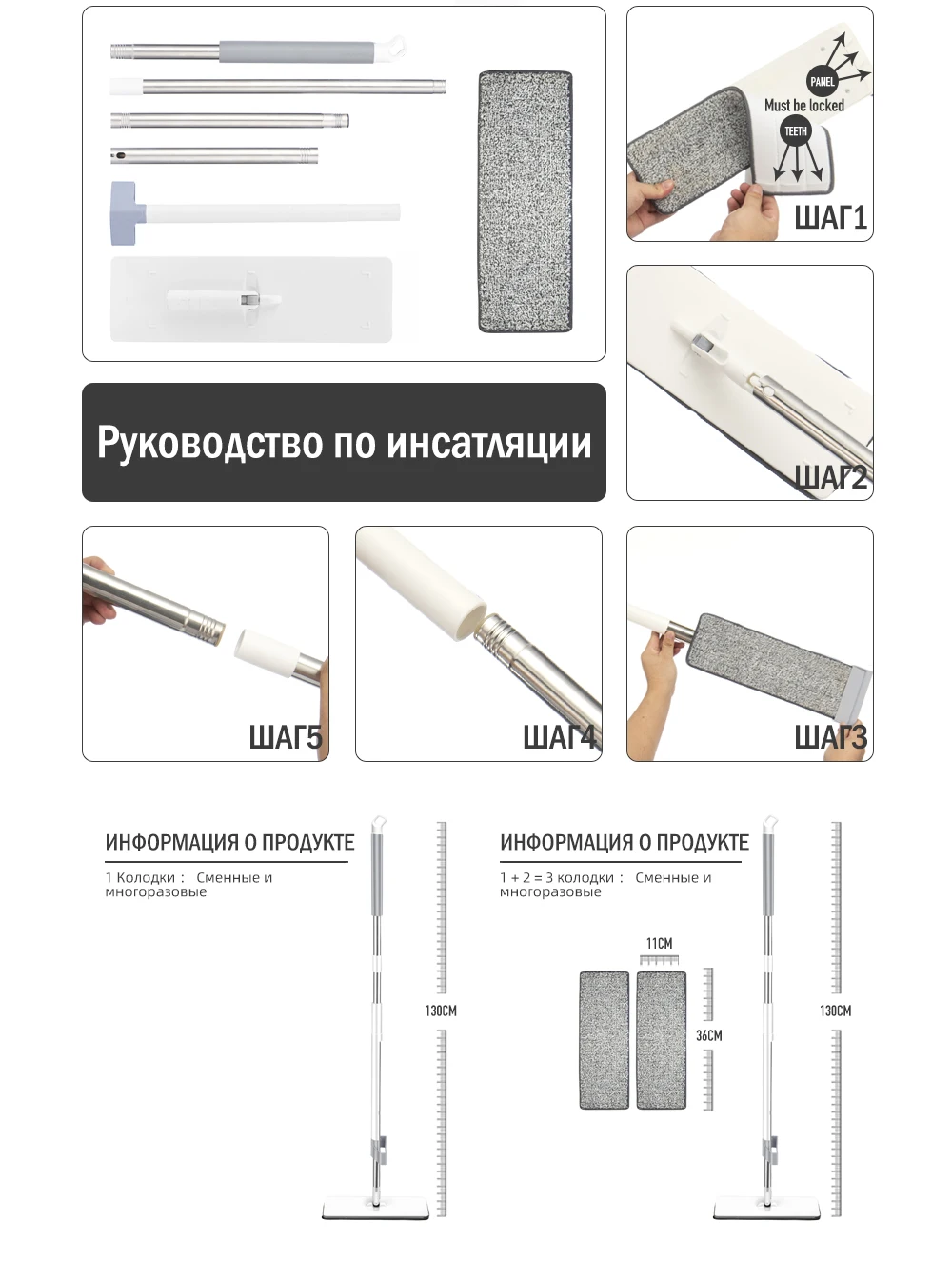 PANEL
Must be locked
TEETH
ШАГ1

Руководство по инсатляции

ШАГ2

ШАГ5

ШАГ4

ШАГ3

ИНФОРМАЦИЯ О ПРОДУКТЕ
1 Колодки : Сменные и многоразовые

130CM

ИНФОРМАЦИЯ О ПРОДУКТЕ
1 + 2 = 3 колодки : Сменные и многоразовые

11CM

36CM

130CM