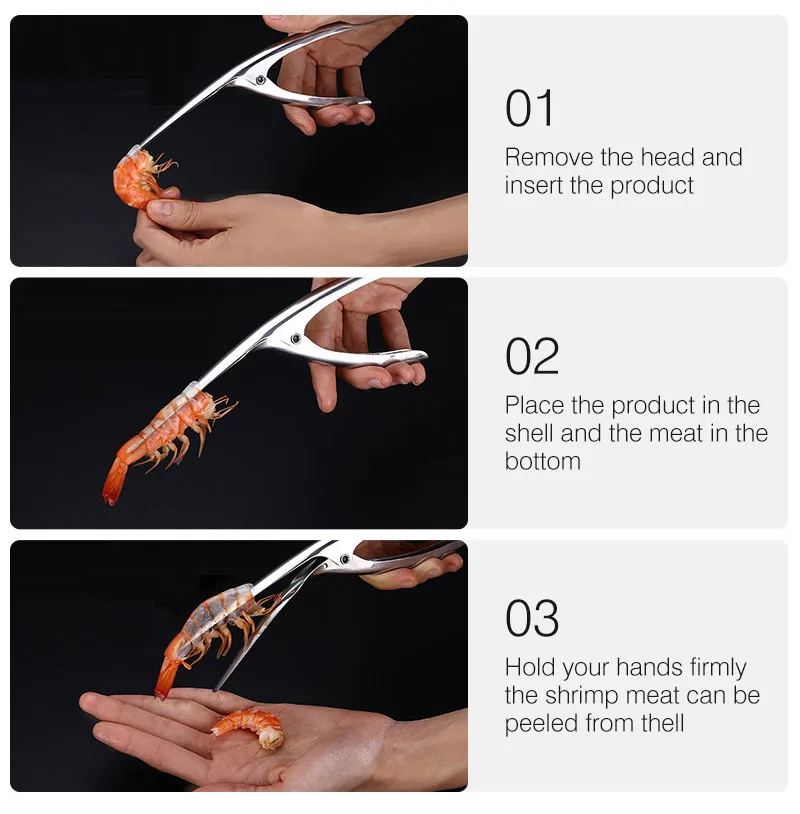 01

Remove the head and insert the product

02

Place the product in the shell and the meat in the bottom

03

Hold your hands firmly the shrimp meat can be peeled from thell