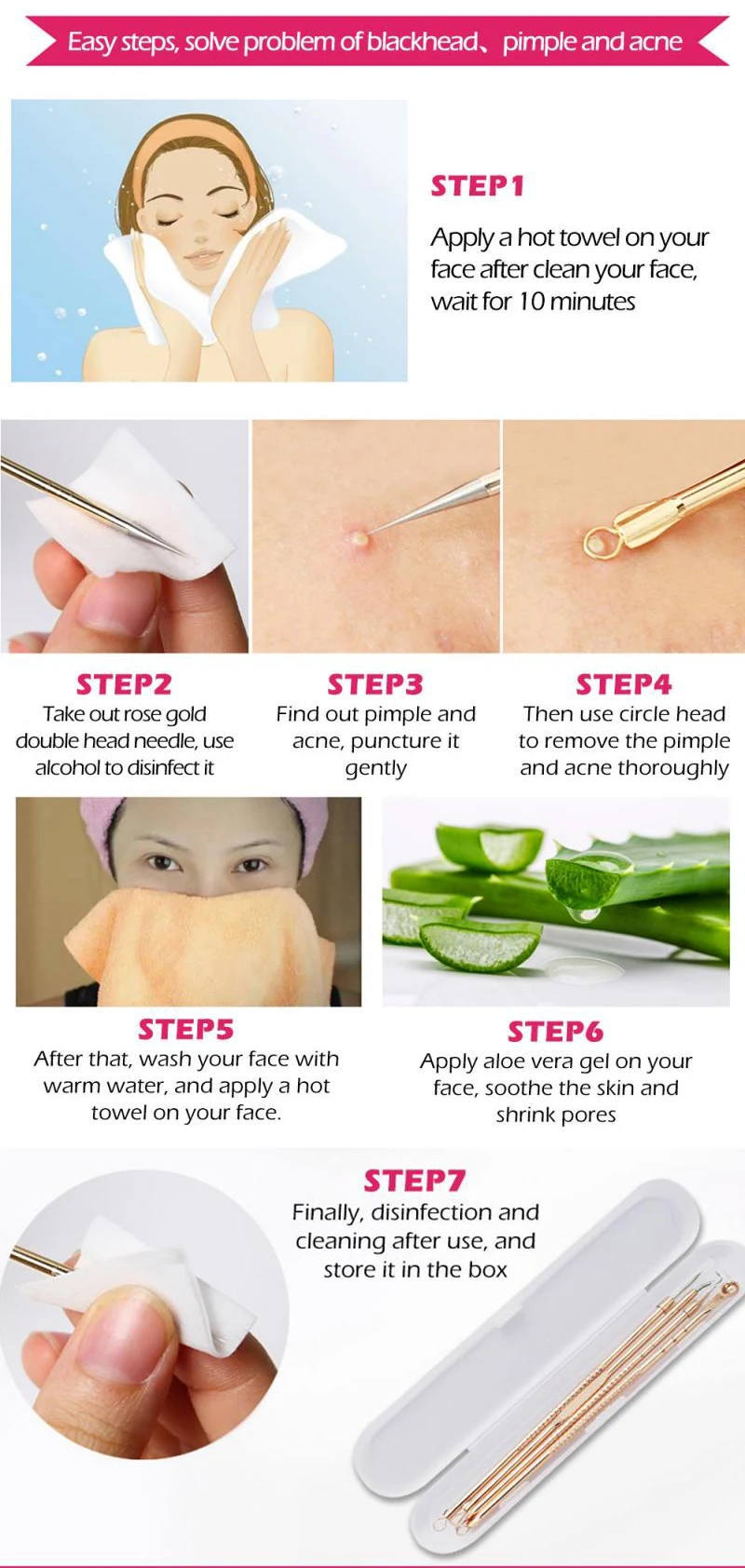 Easy steps, solve problem of blackhead、pimple and acne

STEP1

Apply a hot towel on your face after clean your face, wait for 10 minutes

STEP2

Take out rose gold double head needle, use alcohol to disinfect it

STEP3

Find out pimple and acne, puncture it gently

STEP4

Then use circle head to remove the pimple and acne thoroughly

STEP5

After that, wash your face with warm water, and apply a hot towel on your face.

STEP6

Apply aloe vera gel on your face, soothe the skin and shrink pores

STEP7

Finally, disinfection and cleaning after use, and store it in the box