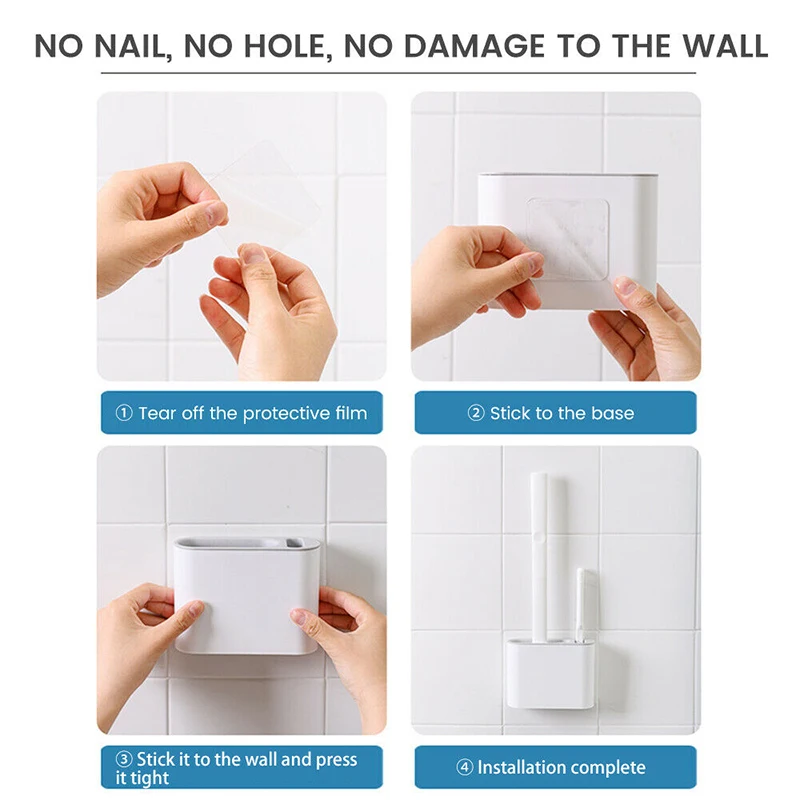 NO NAIL, NO HOLE, NO DAMAGE TO THE WALL

① Tear off the protective film

② Stick to the base

③ Stick it to the wall and press it tight

④ Installation complete