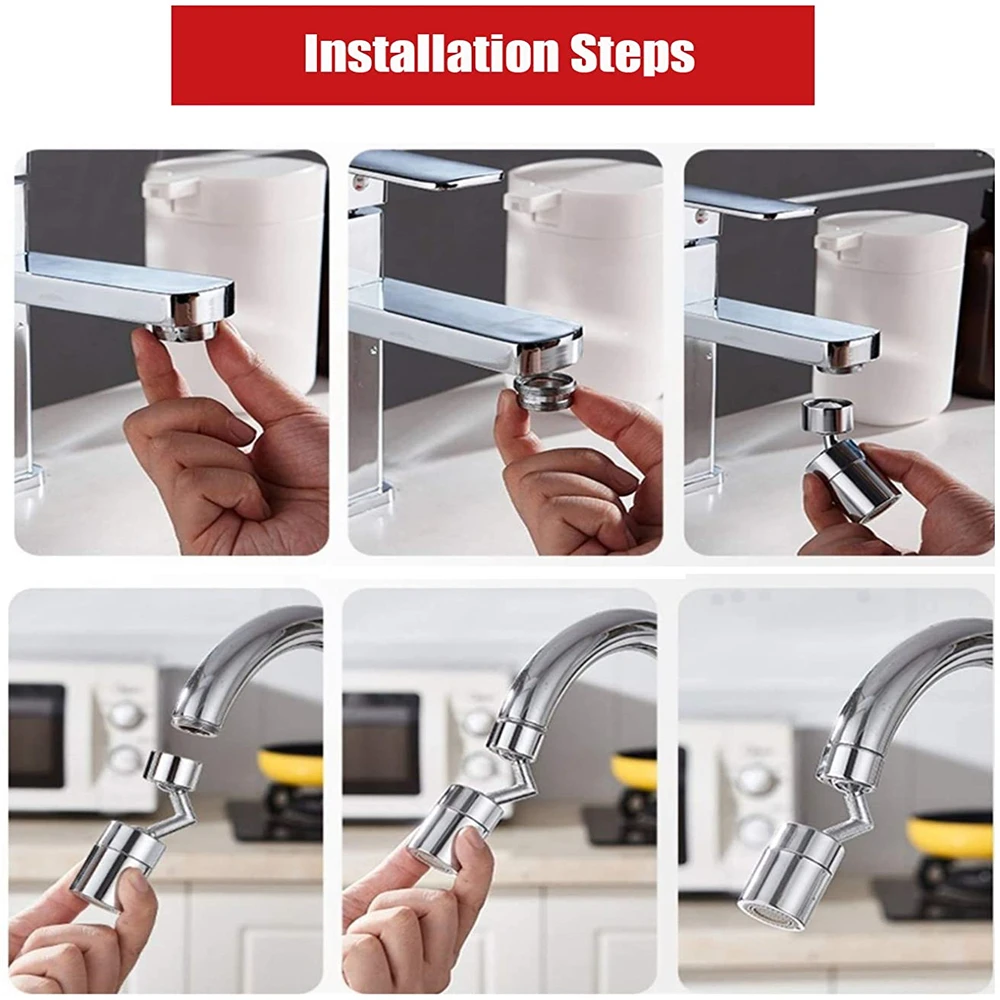 Installation Steps