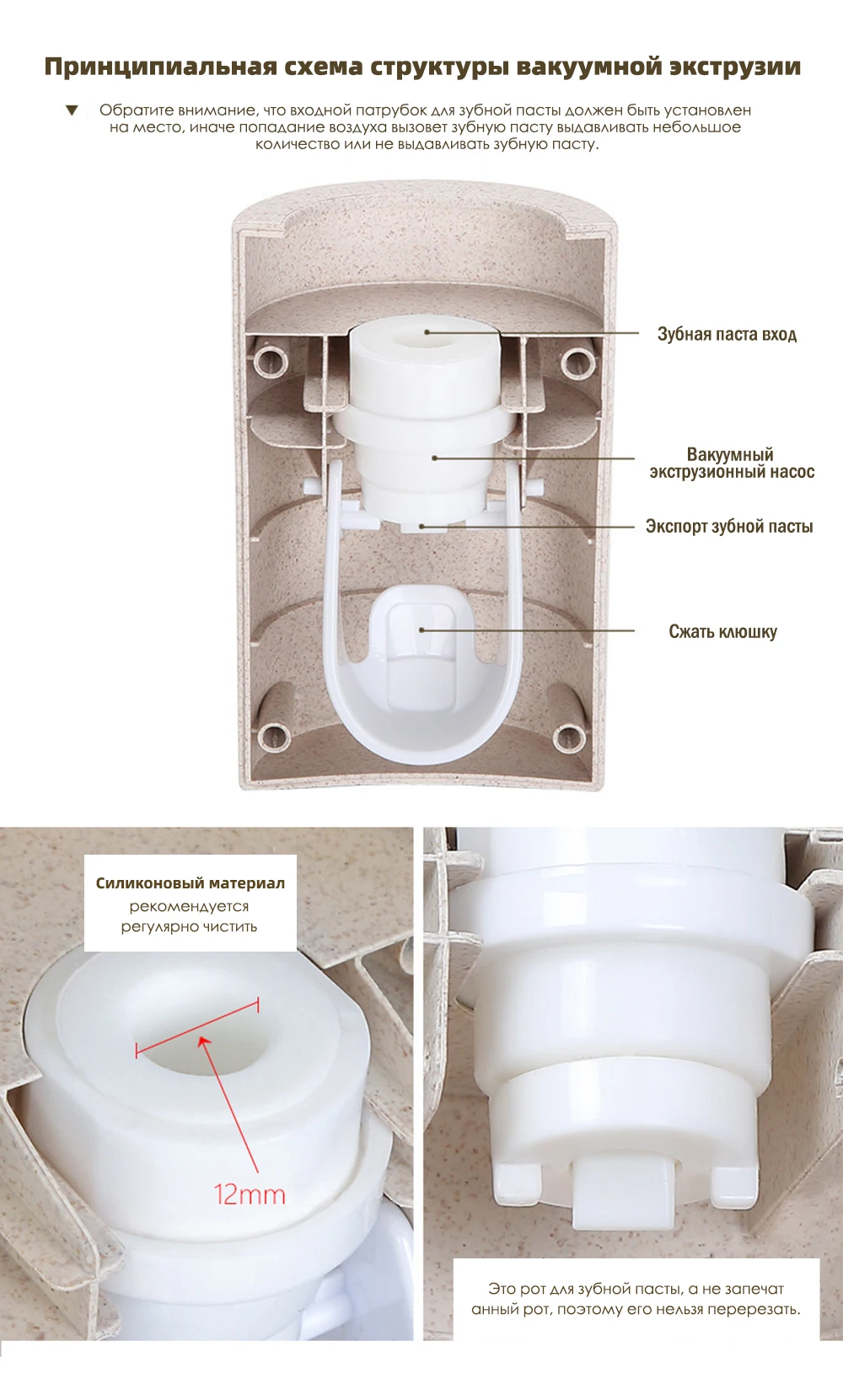 Принципиальная схема структуры вакуумной экструзии

▼ Обратите внимание, что входной патрубок для зубной пасты должен быть установлен на место, иначе попадание воздуха вызовет зубную пасту выдавливать небольшое количество или не выдавливать зубную пасту.

Зубная паста вход

Вакуумный экструзионный насос

Экспорт зубной пасты

Сжать клюшку

Силиконовый материал
рекомендуется регулярно чистить

12mm

Это рот для зубной пасты, а не запечат анный рот, поэтому его нельзя перерезать.