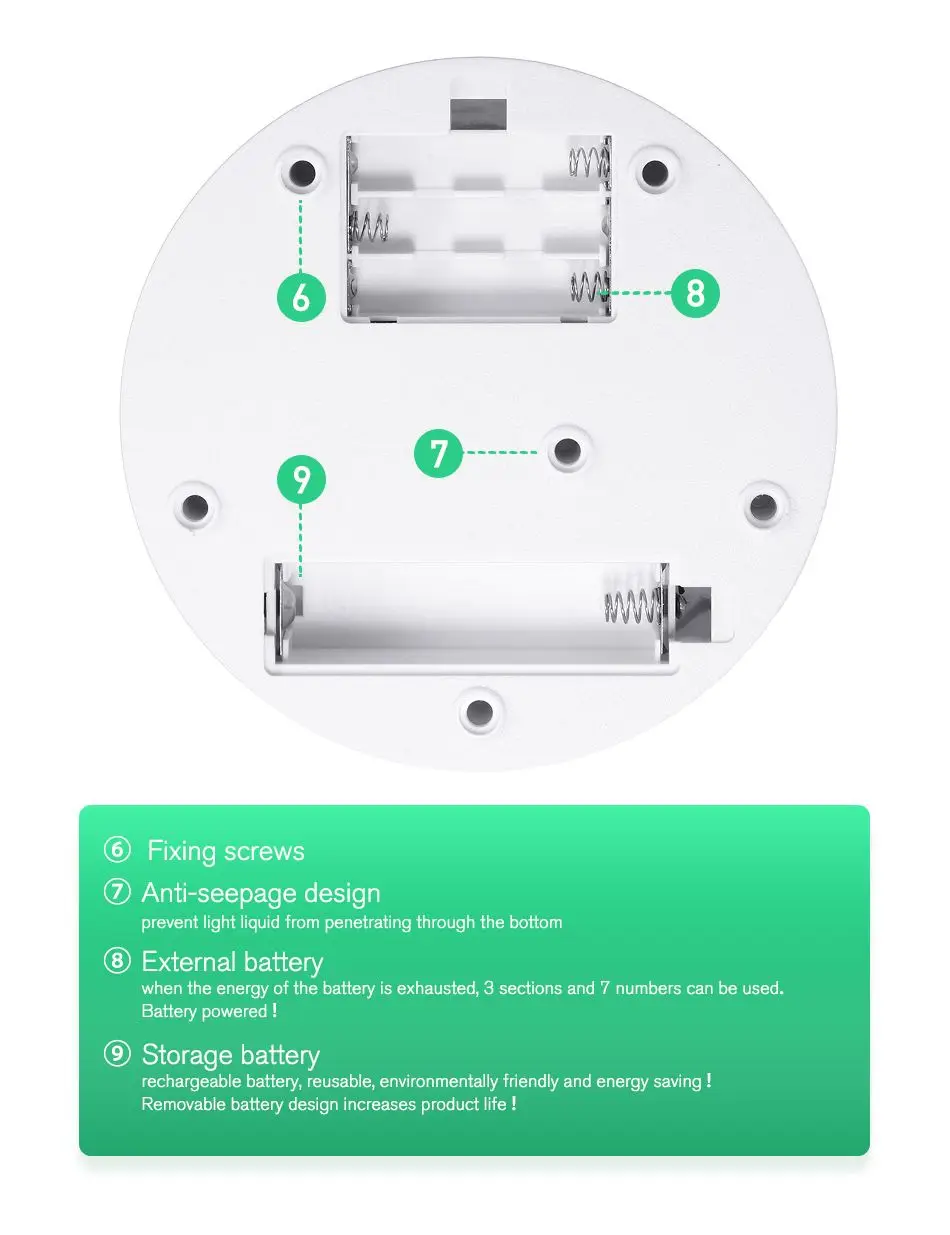 6

8

7

9

⑥ Fixing screws

⑦ Anti-seepage design
prevent light liquid from penetrating through the bottom

⑧ External battery
when the energy of the battery is exhausted, 3 sections and 7 numbers can be used. Battery powered !

⑨ Storage battery
rechargeable battery, reusable, environmentally friendly and energy saving !
Removable battery design increases product life !