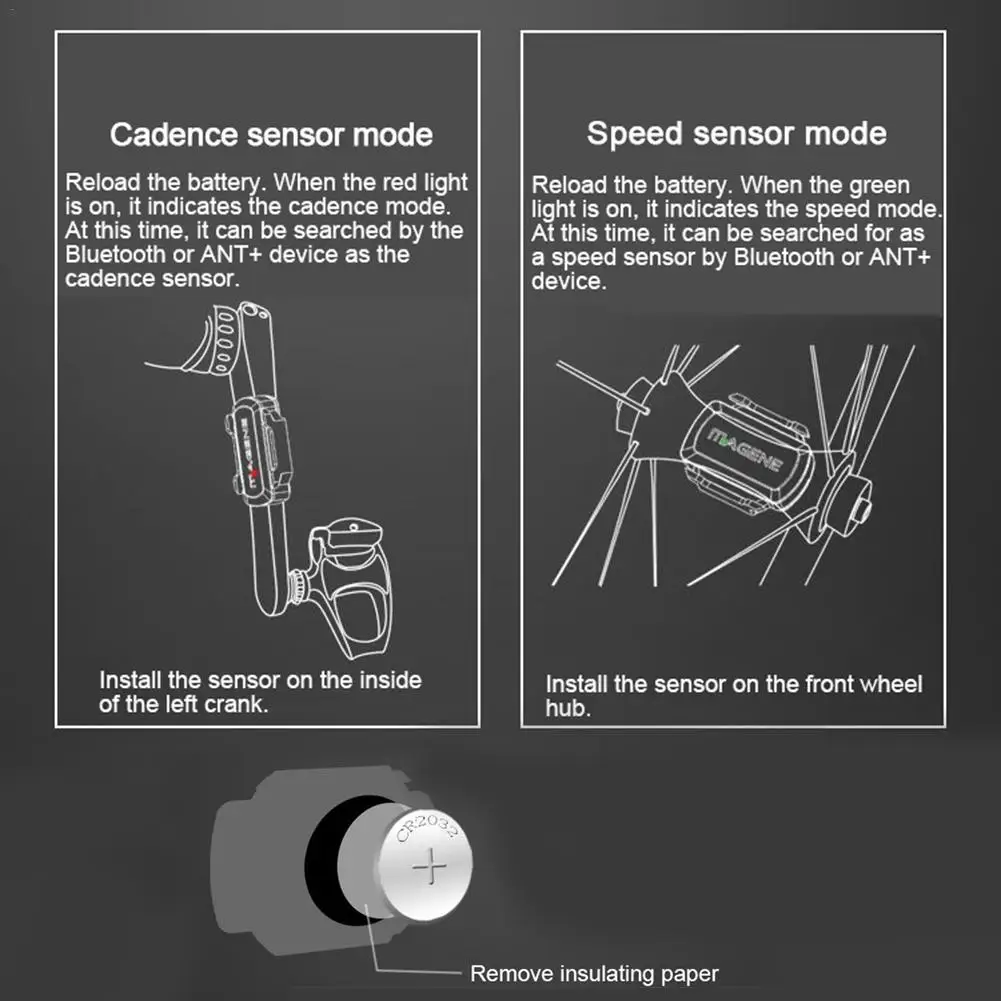 Cadence sensor mode

Reload the battery. When the red light is on, it indicates the cadence mode. At this time, it can be searched by the Bluetooth or ANT+ device as the cadence sensor.

MAGENE

Install the sensor on the inside of the left crank.

Speed sensor mode

Reload the battery. When the green light is on, it indicates the speed mode. At this time, it can be searched for as a speed sensor by Bluetooth or ANT+ device.

MAGENE

Install the sensor on the front wheel hub.

CR2032

+

Remove insulating paper