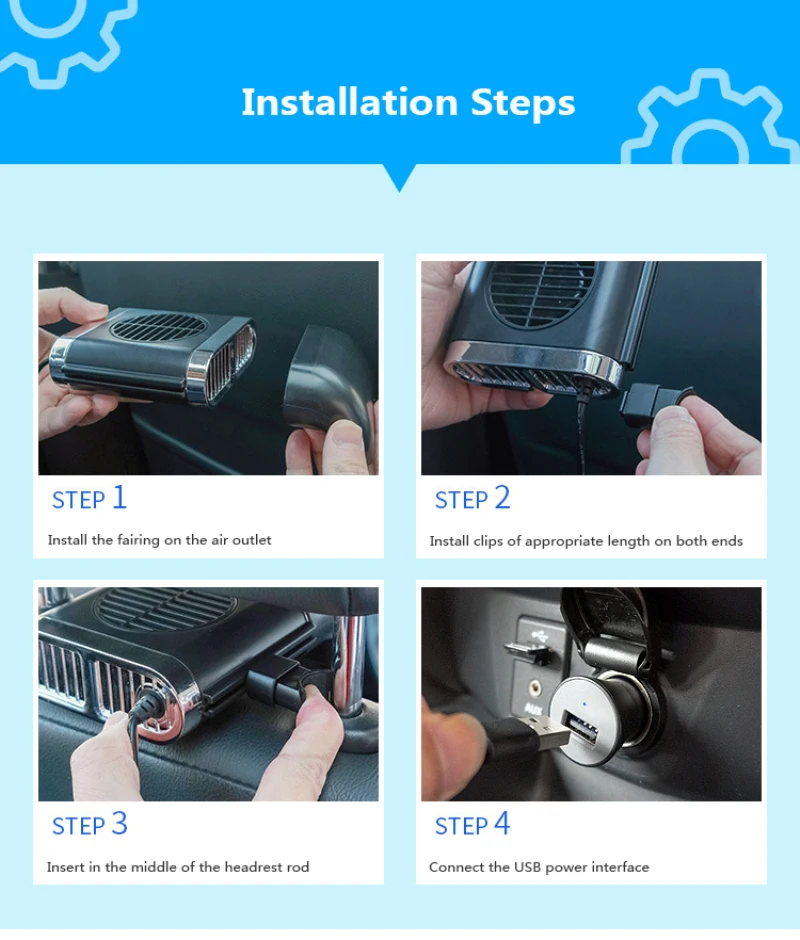 Installation Steps

STEP 1

Install the fairing on the air outlet

STEP 2

Install clips of appropriate length on both ends

STEP 3

Insert in the middle of the headrest rod

STEP 4

Connect the USB power interface