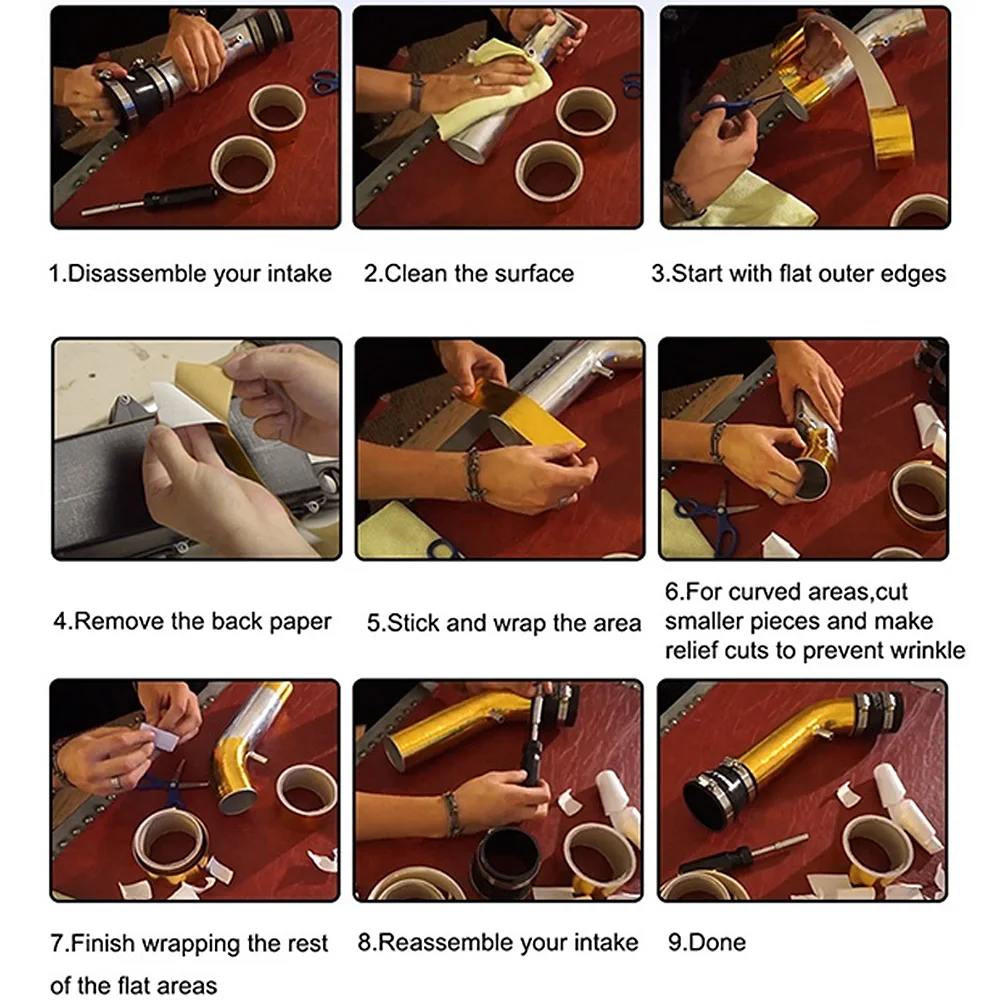 1.Disassemble your intake

2.Clean the surface

3.Start with flat outer edges

4.Remove the back paper

5.Stick and wrap the area

6.For curved areas,cut smaller pieces and make relief cuts to prevent wrinkle

7.Finish wrapping the rest of the flat areas

8.Reassemble your intake

9.Done