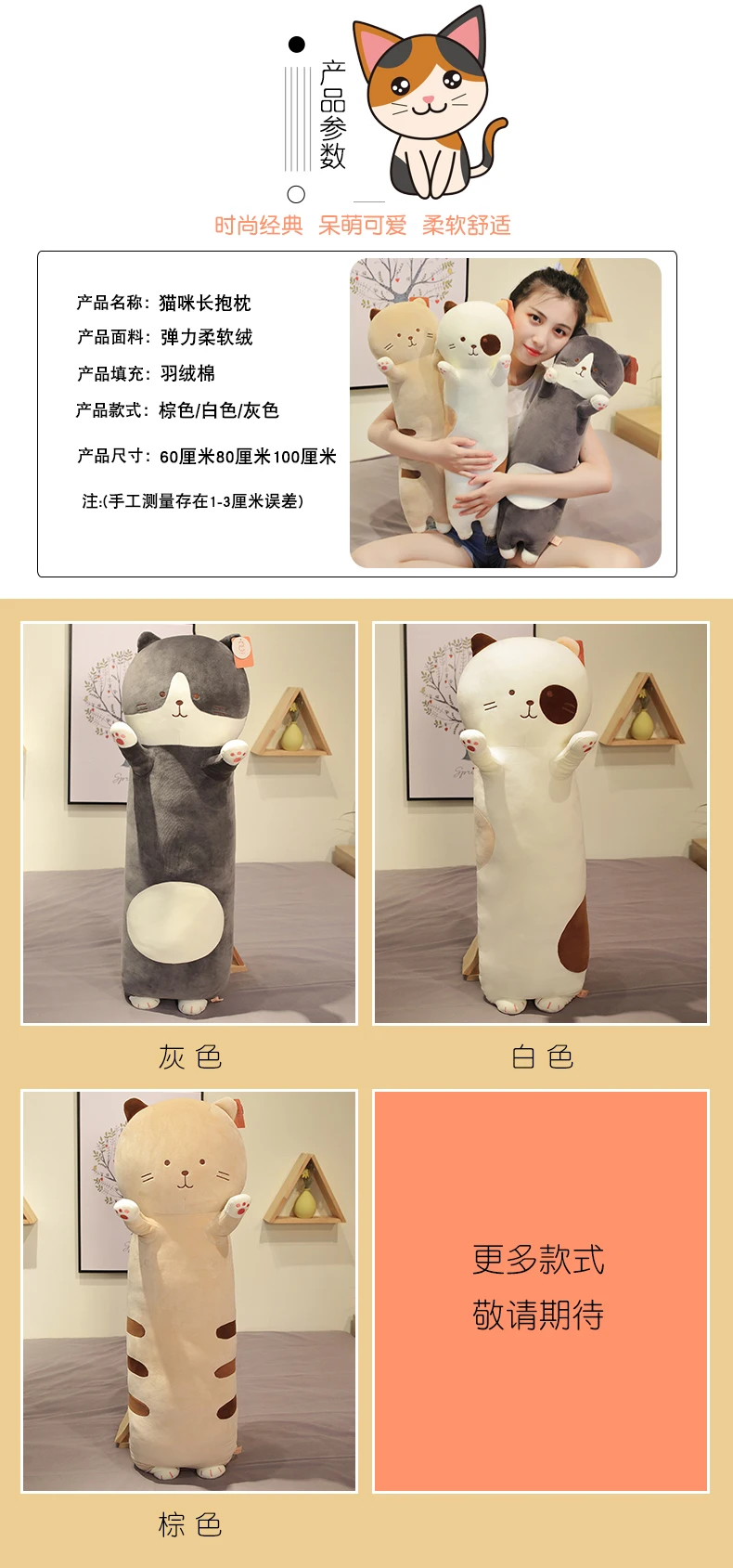 产品参数

时尚经典 呆萌可爱 柔软舒适

产品名称：猫咪长抱枕

产品面料：弹力柔软绒

产品填充：羽绒棉

产品款式：棕色/白色/灰色

产品尺寸：60厘米80厘米100厘米

注:(手工测量存在1-3厘米误差)

灰色

白色

棕色

更多款式
敬请期待