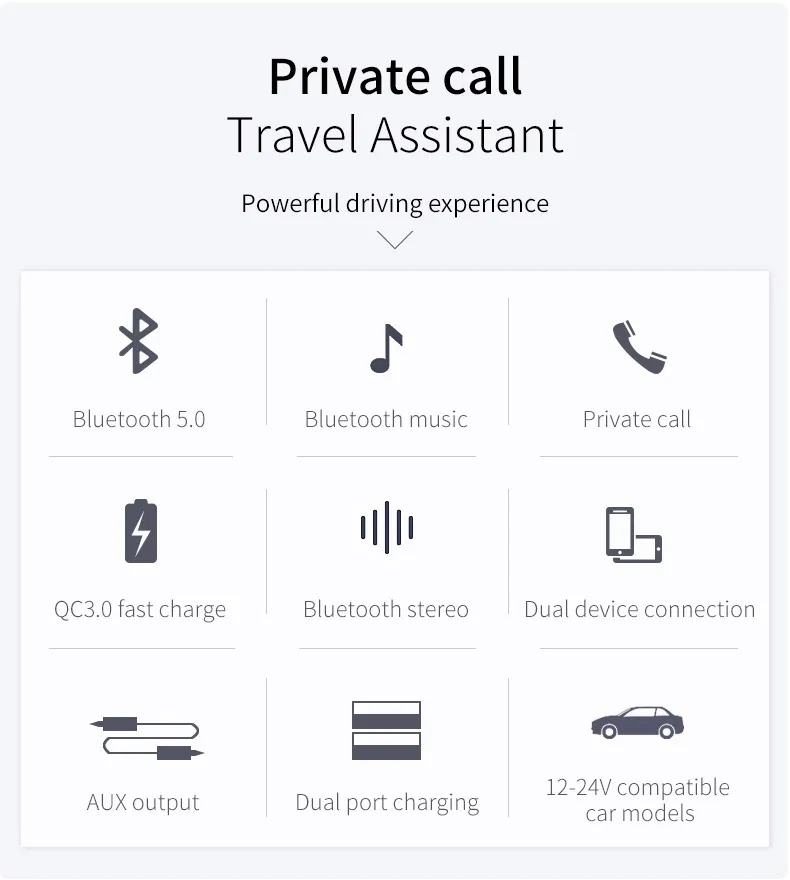 Private call
Travel Assistant

Powerful driving experience

Bluetooth 5.0

Bluetooth music

Private call

QC3.0 fast charge

Bluetooth stereo

Dual device connection

AUX output

Dual port charging

12-24V compatible car models