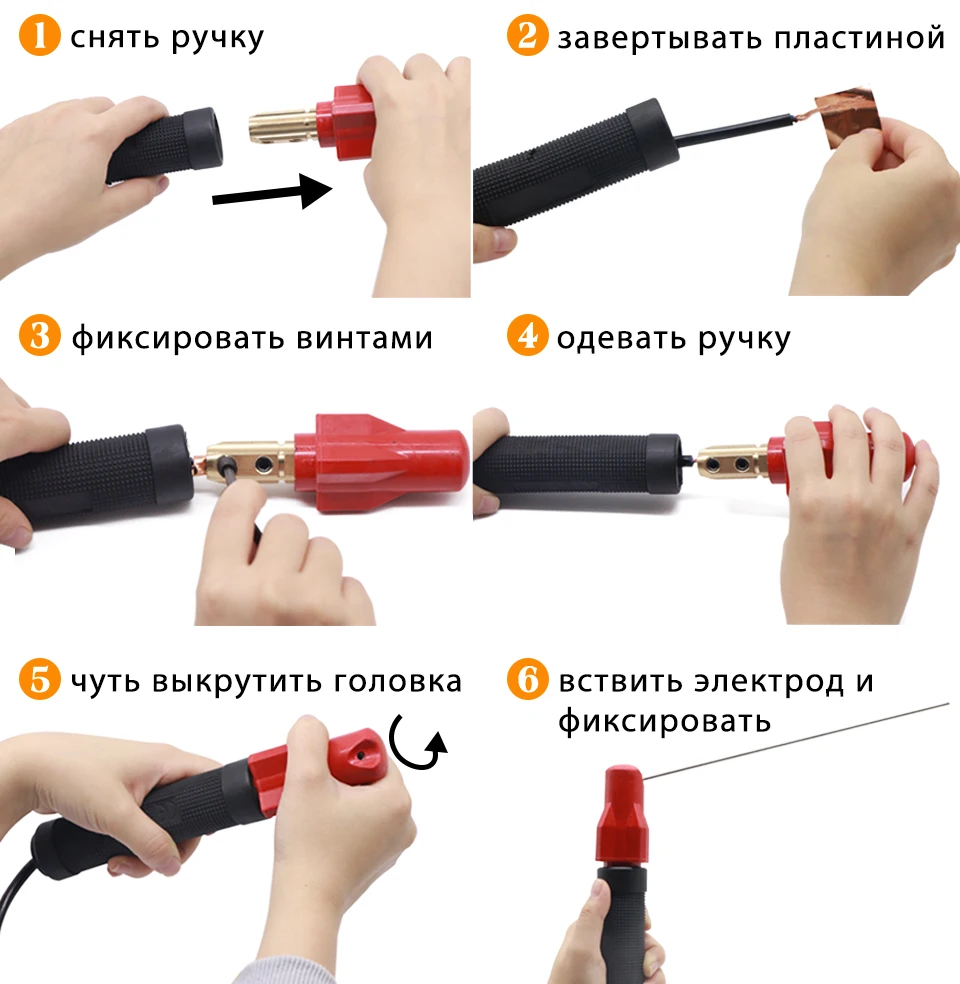 1 снять ручку

2 завертывать пластиной

3 фиксировать винтами

4 одевать ручку

5 чуть выкрутить головка

6 вствить электрод и фиксировать