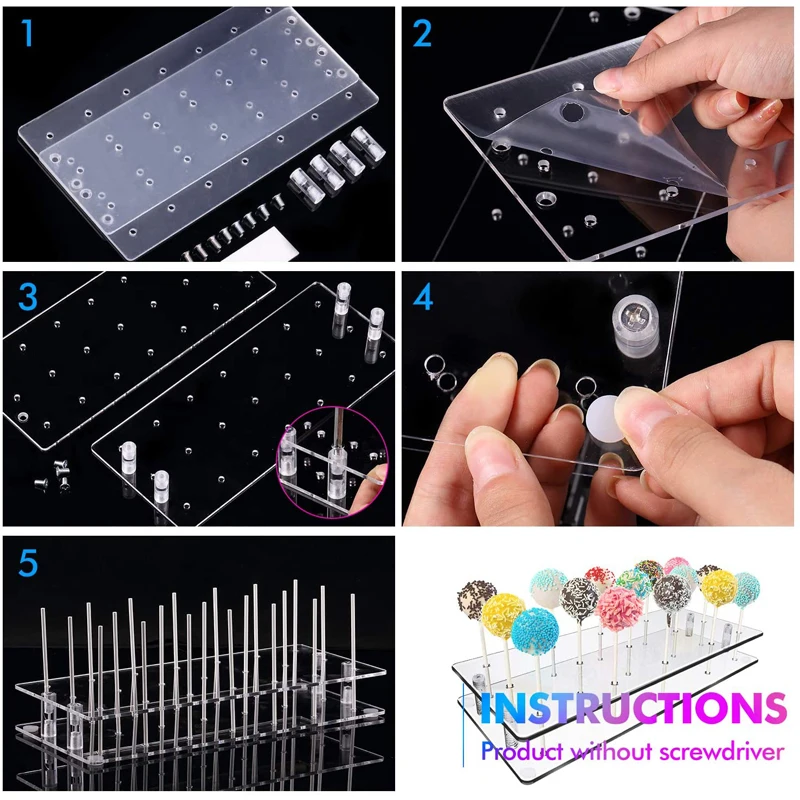 1

2

3

4

5

INSTRUCTIONS
Product without screwdriver