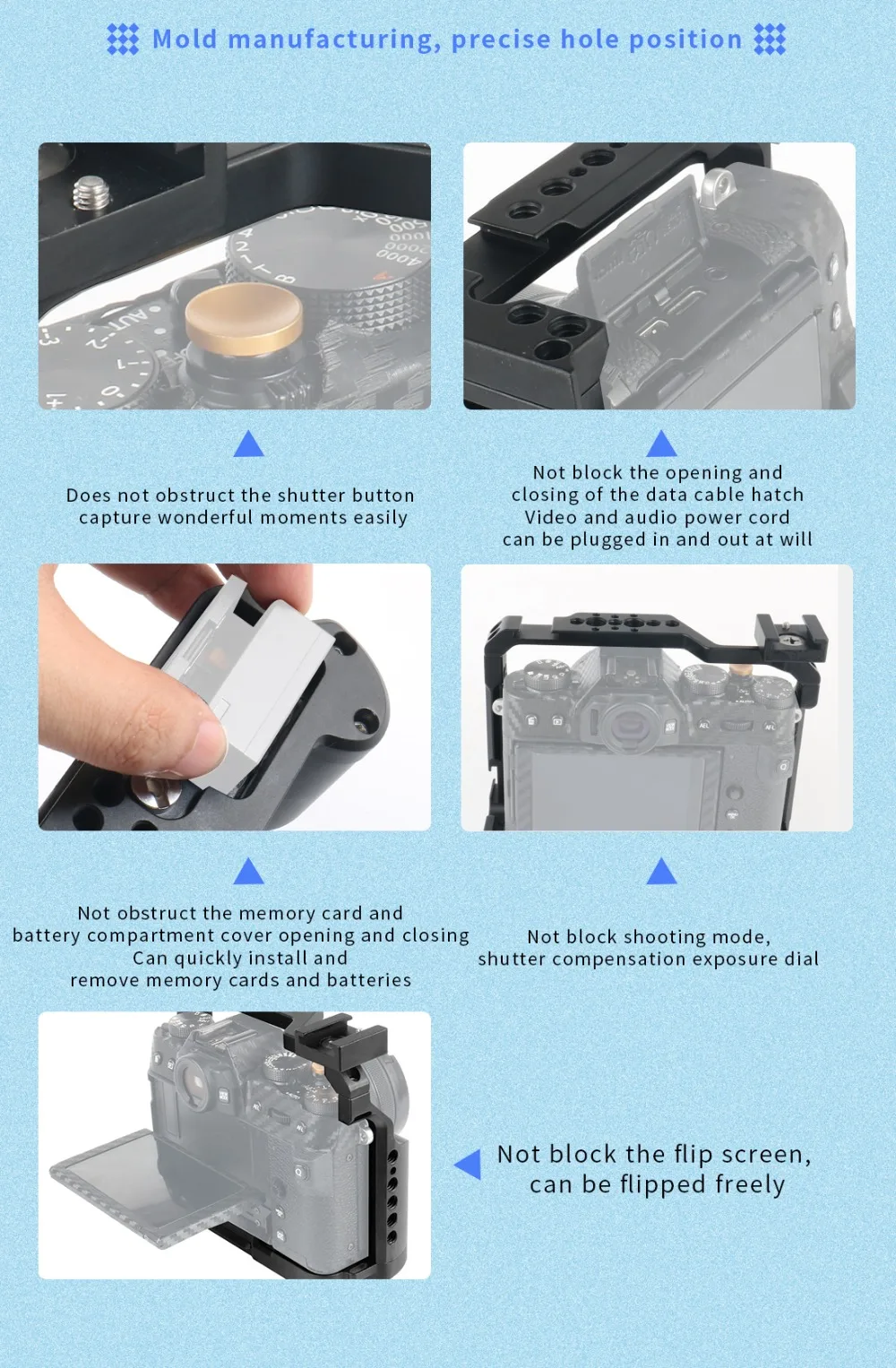 Mold manufacturing, precise hole position

Does not obstruct the shutter button
capture wonderful moments easily

Not block the opening and
closing of the data cable hatch
Video and audio power cord
can be plugged in and out at will

Not obstruct the memory card and
battery compartment cover opening and closing
Can quickly install and
remove memory cards and batteries

Not block shooting mode,
shutter compensation exposure dial

Not block the flip screen,
can be flipped freely