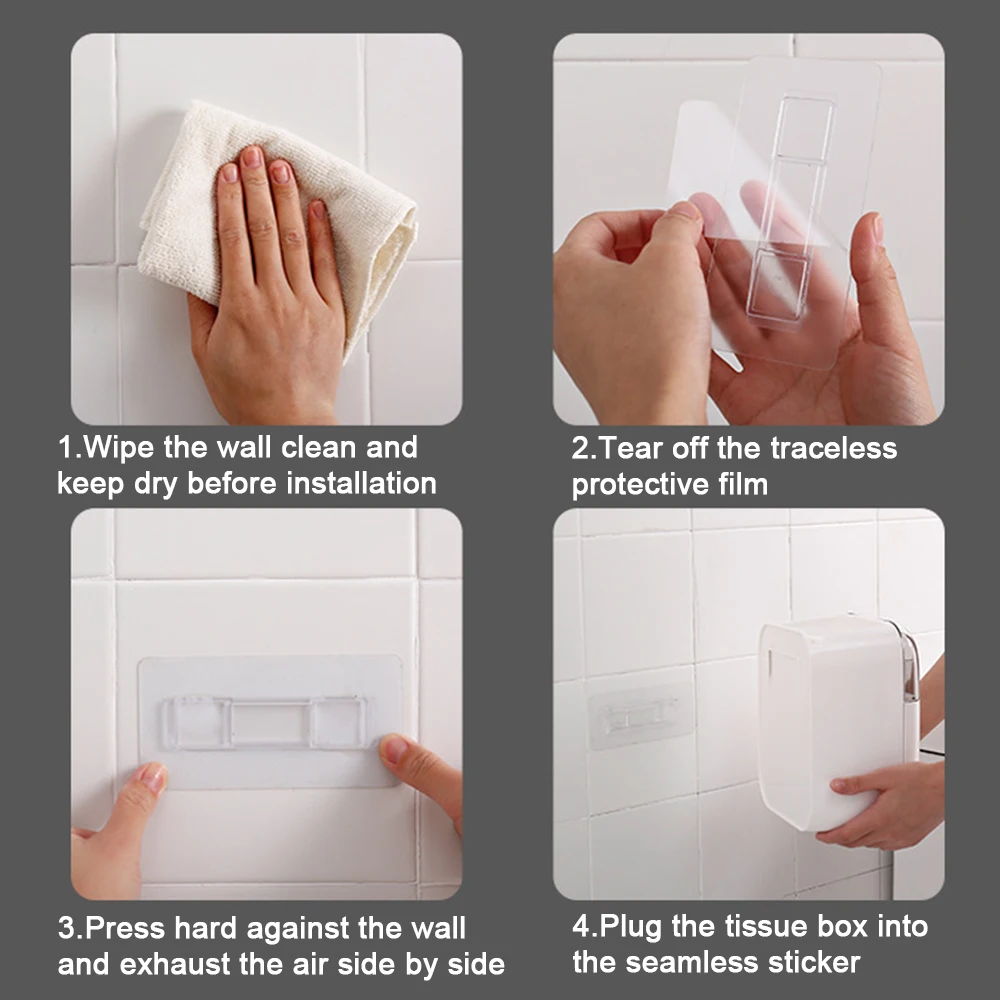 1.Wipe the wall clean and keep dry before installation

2.Tear off the traceless protective film

3.Press hard against the wall and exhaust the air side by side

4.Plug the tissue box into the seamless sticker