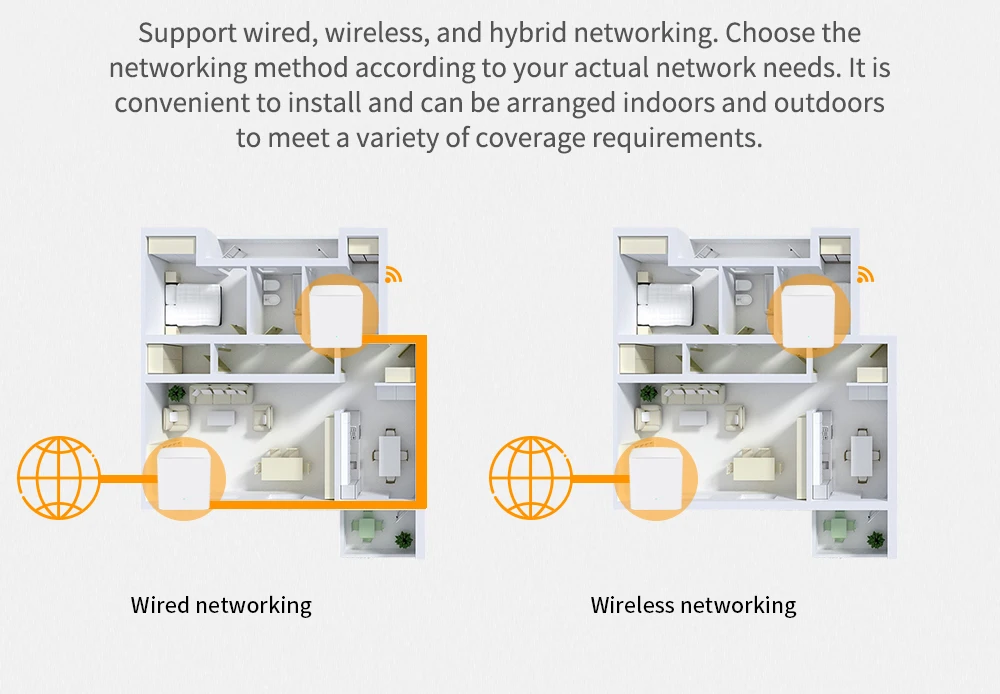 Support wired, wireless, and hybrid networking. Choose the networking method according to your actual network needs. It is convenient to install and can be arranged indoors and outdoors to meet a variety of coverage requirements.

Wired networking

Wireless networking