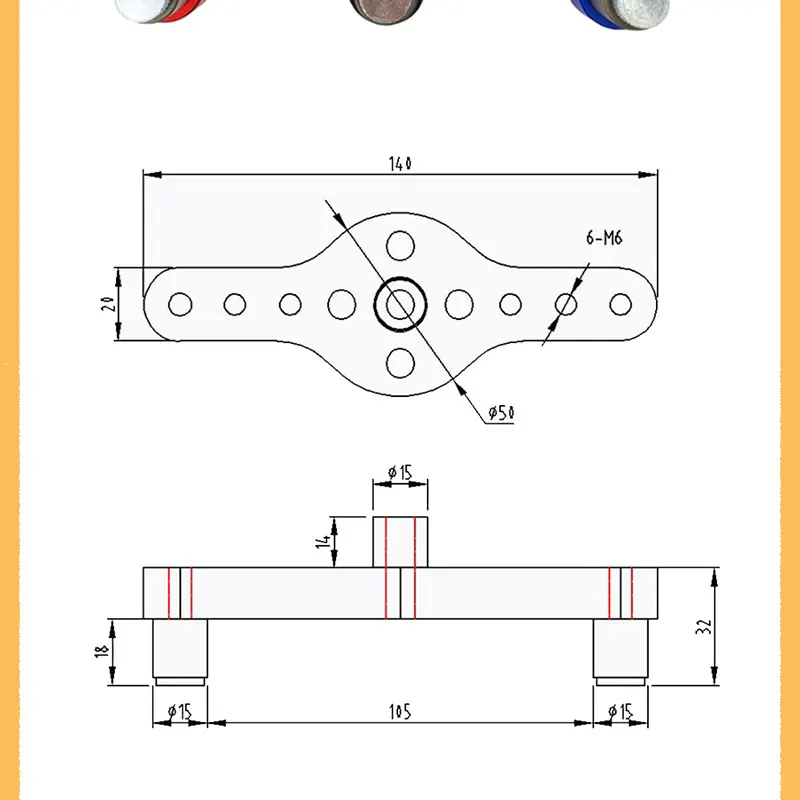 140

6-M6

20

ø50

ø15

14

32

18

ø15

105

ø15