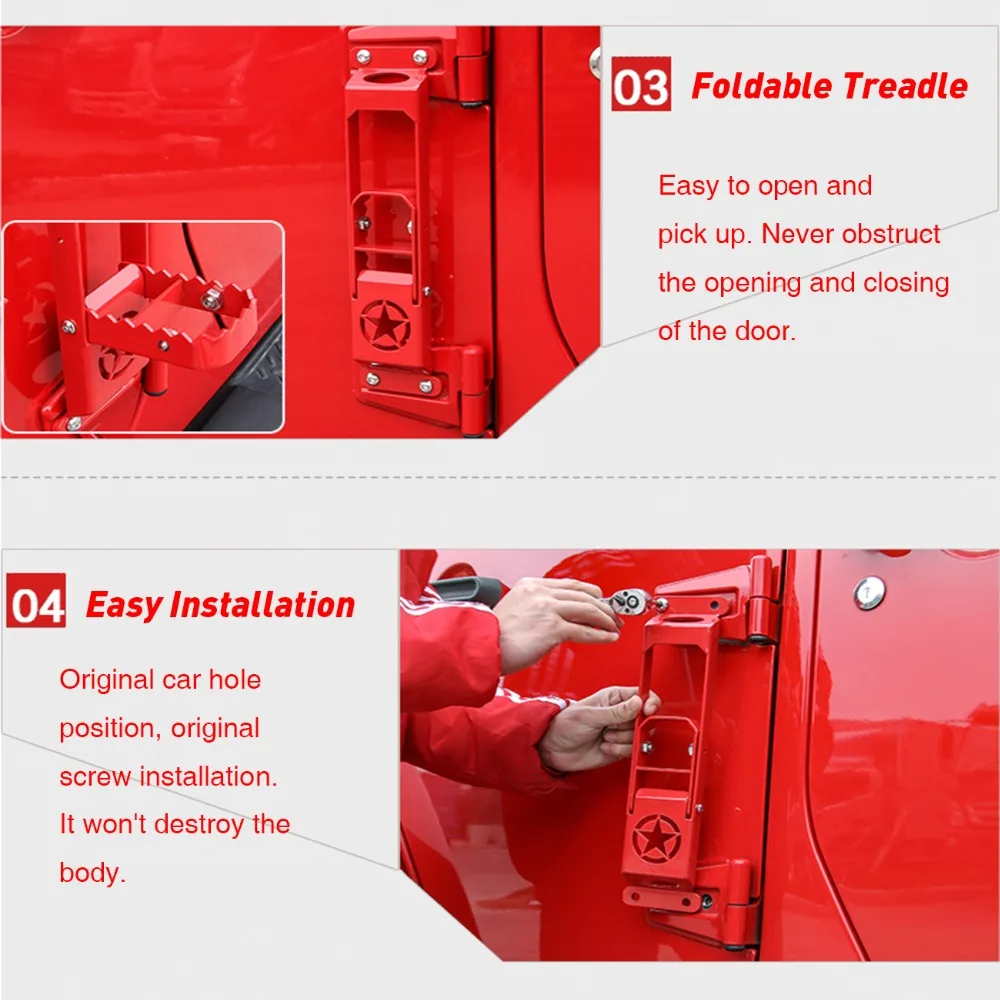 03 Foldable Treadle

Easy to open and pick up. Never obstruct the opening and closing of the door.

04 Easy Installation

Original car hole position, original screw installation. It won't destroy the body.