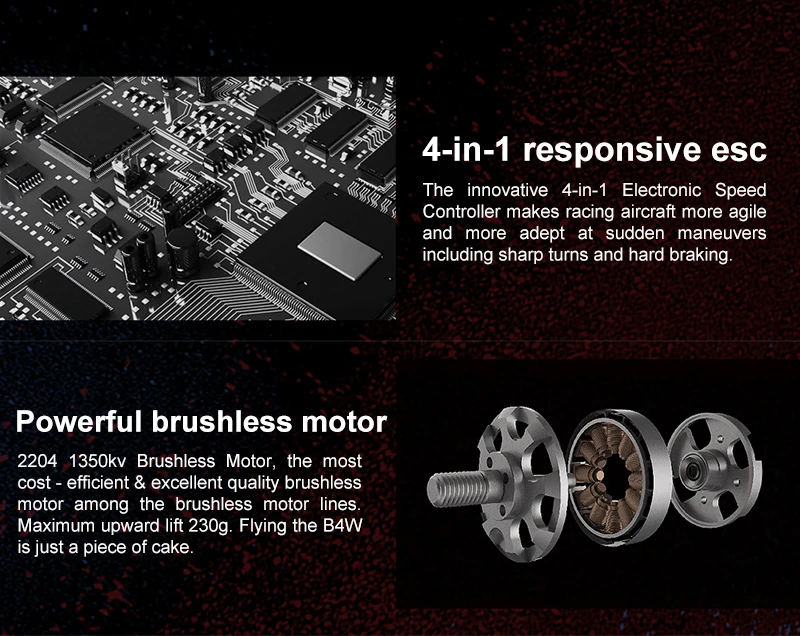 4-in-1 responsive esc

The innovative 4-in-1 Electronic Speed Controller makes racing aircraft more agile and more adept at sudden maneuvers including sharp turns and hard braking.

Powerful brushless motor

2204 1350kv Brushless Motor, the most cost - efficient & excellent quality brushless motor among the brushless motor lines. Maximum upward lift 230g. Flying the B4W is just a piece of cake.