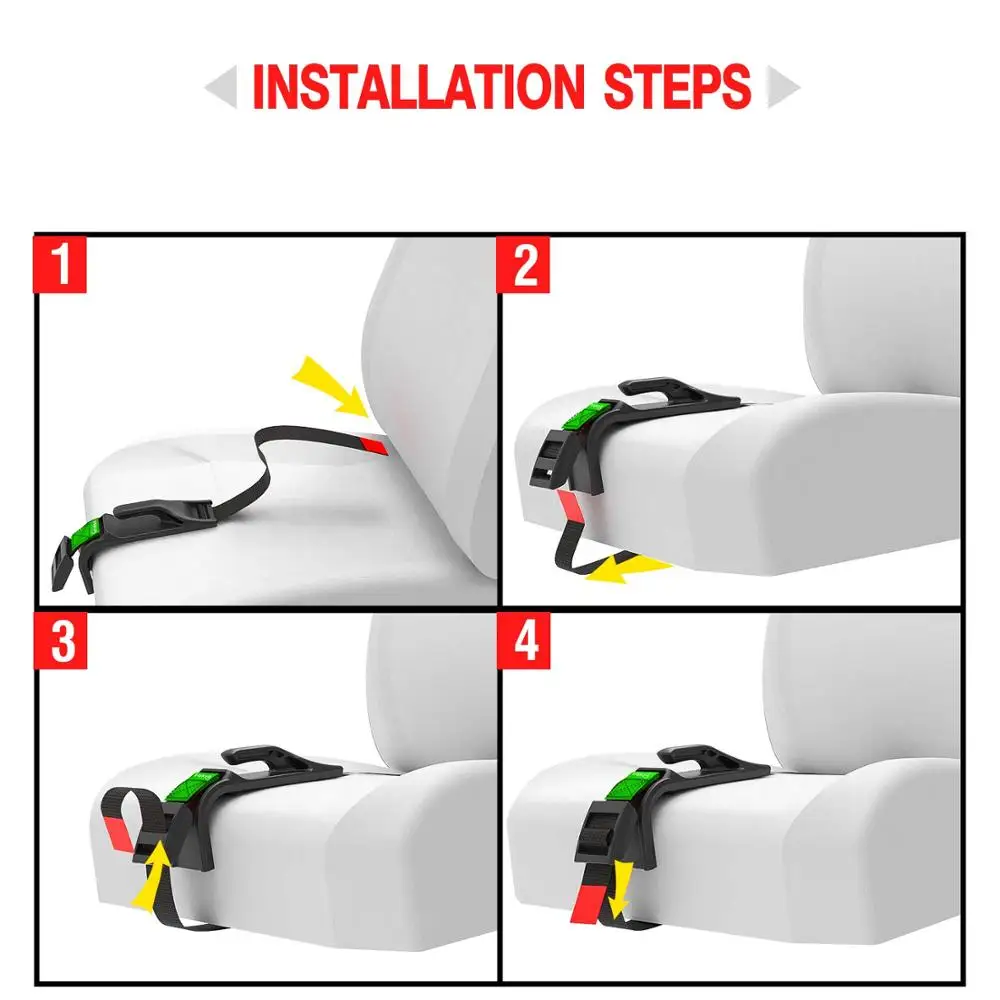 INSTALLATION STEPS

1

2

3

4