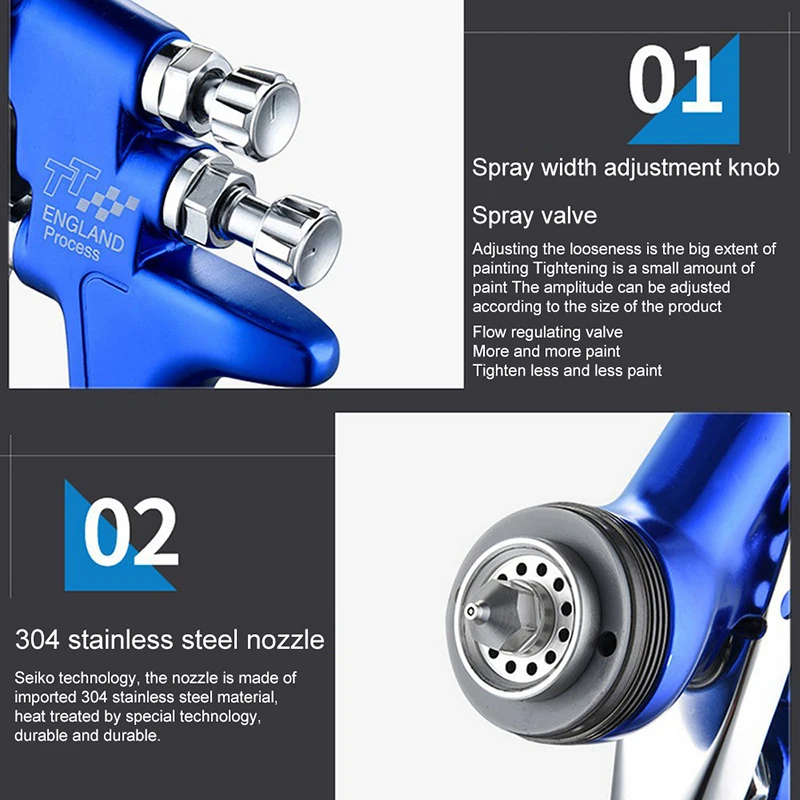 TT
ENGLAND
Process

01

Spray width adjustment knob

Spray valve

Adjusting the looseness is the big extent of painting Tightening is a small amount of paint The amplitude can be adjusted according to the size of the product

Flow regulating valve
More and more paint
Tighten less and less paint

02

304 stainless steel nozzle

Seiko technology, the nozzle is made of imported 304 stainless steel material, heat treated by special technology, durable and durable.