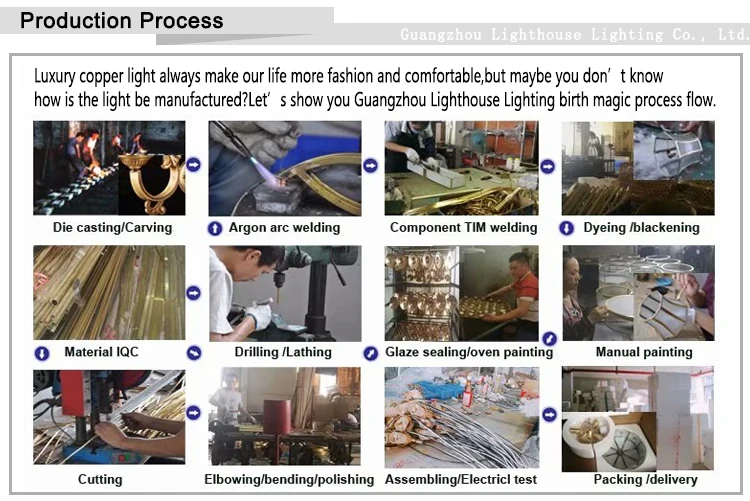 Production Process

Guangzhou Lighthouse Lighting Co., Ltd.

Luxury copper light always make our life more fashion and comfortable,but maybe you don't know how is the light be manufactured?Let's show you Guangzhou Lighthouse Lighting birth magic process flow.

Die casting/Carving

Argon arc welding

Component TIM welding

Dyeing /blackening

Material IQC

Drilling /Lathing

Glaze sealing/oven painting

Manual painting

Cutting

Elbowing/bending/polishing

Assembling/Electricl test

Packing /delivery