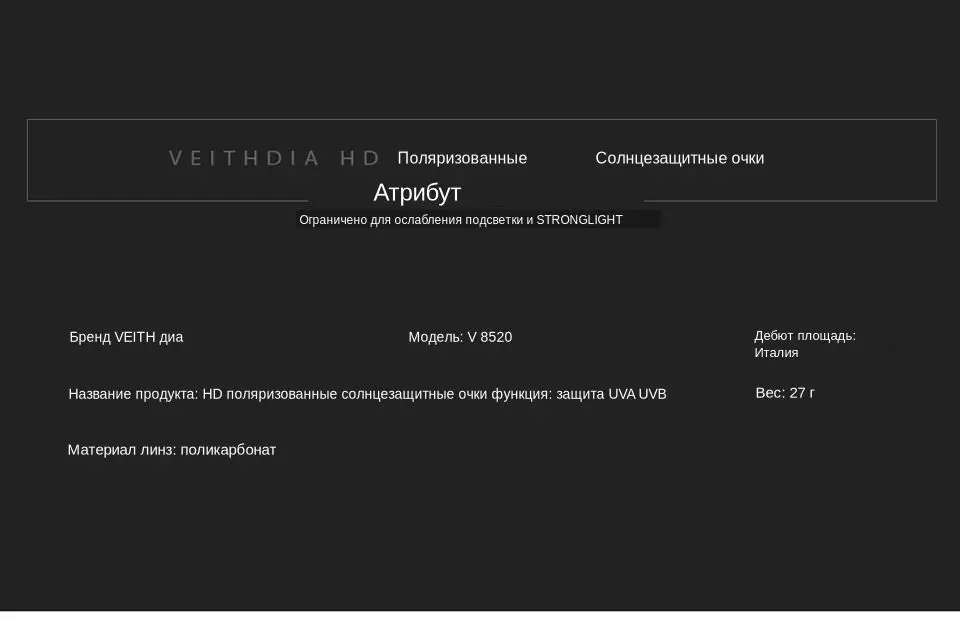 VEITHDIA HD Поляризованные Солнцезащитные очки

Атрибут

Ограничено для ослабления подсветки и STRONGLIGHT

Бренд VEITH диа

Модель: V 8520

Дебют площадь: Италия

Название продукта: HD поляризованные солнцезащитные очки функция: защита UVA UVB

Вес: 27 г

Материал линз: поликарбонат