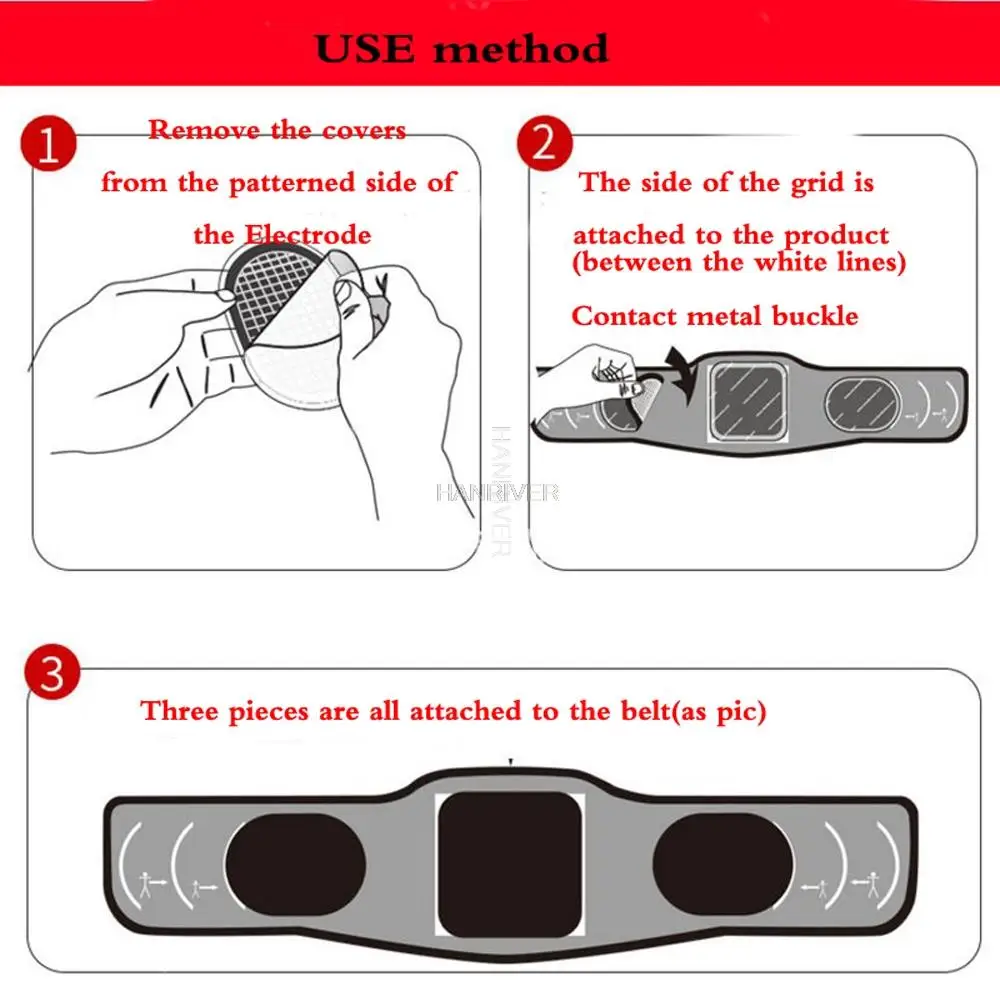 USE method

1

Remove the covers from the patterned side of the Electrode

2

The side of the grid is attached to the product (between the white lines)

Contact metal buckle

HANRIVER

HANRIVER

3

Three pieces are all attached to the belt(as pic)