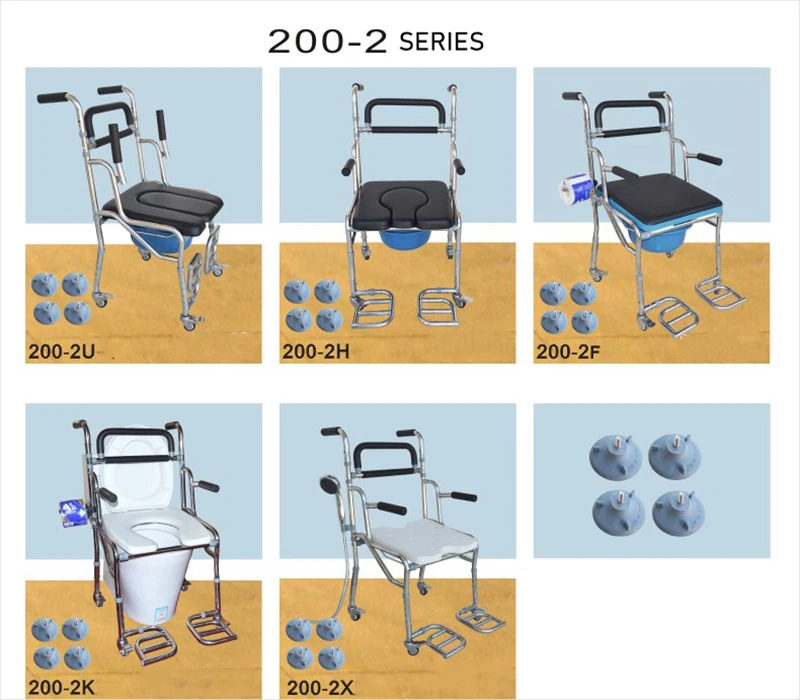 200-2 SERIES

200-2U

200-2H

200-2F

200-2K

200-2X