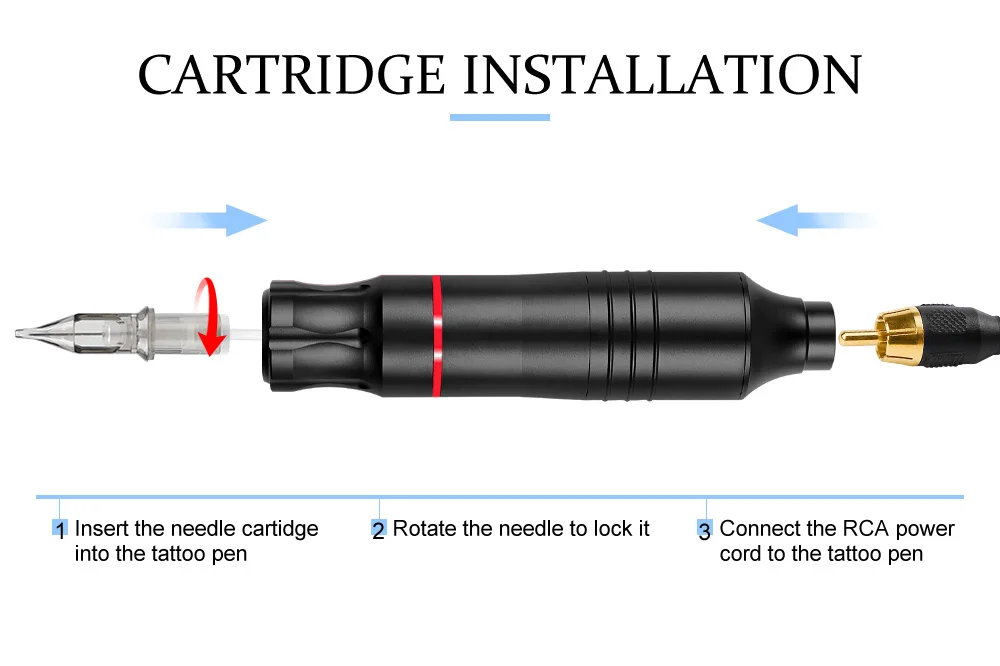 CARTRIDGE INSTALLATION

1 Insert the needle cartidge into the tattoo pen

2 Rotate the needle to lock it

3 Connect the RCA power cord to the tattoo pen