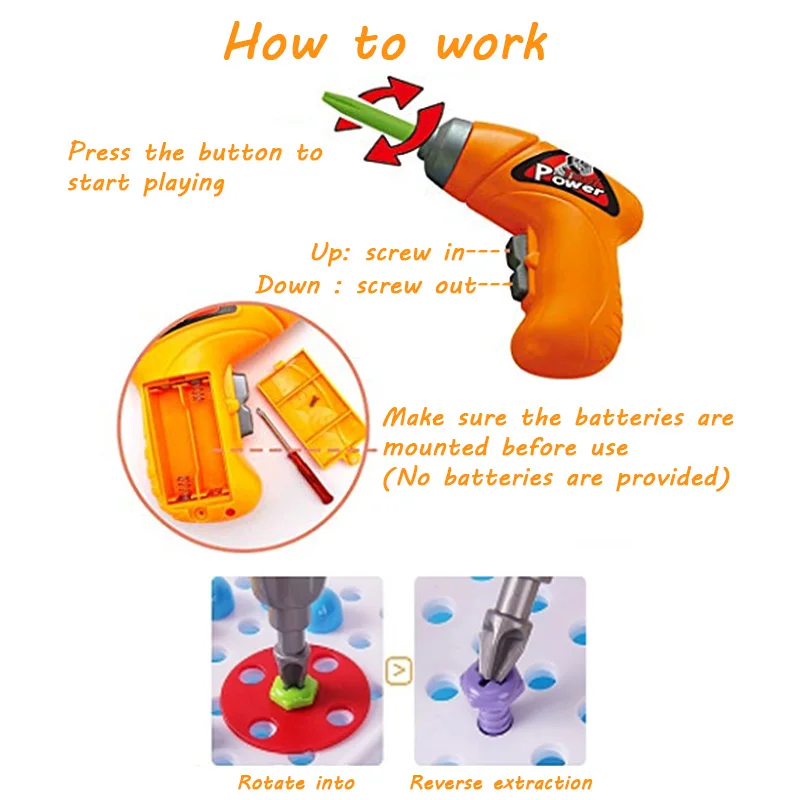 How to work

Press the button to start playing

Power

Up: screw in---

Down : screw out---

Make sure the batteries are mounted before use (No batteries are provided)

>

Rotate into

Reverse extraction