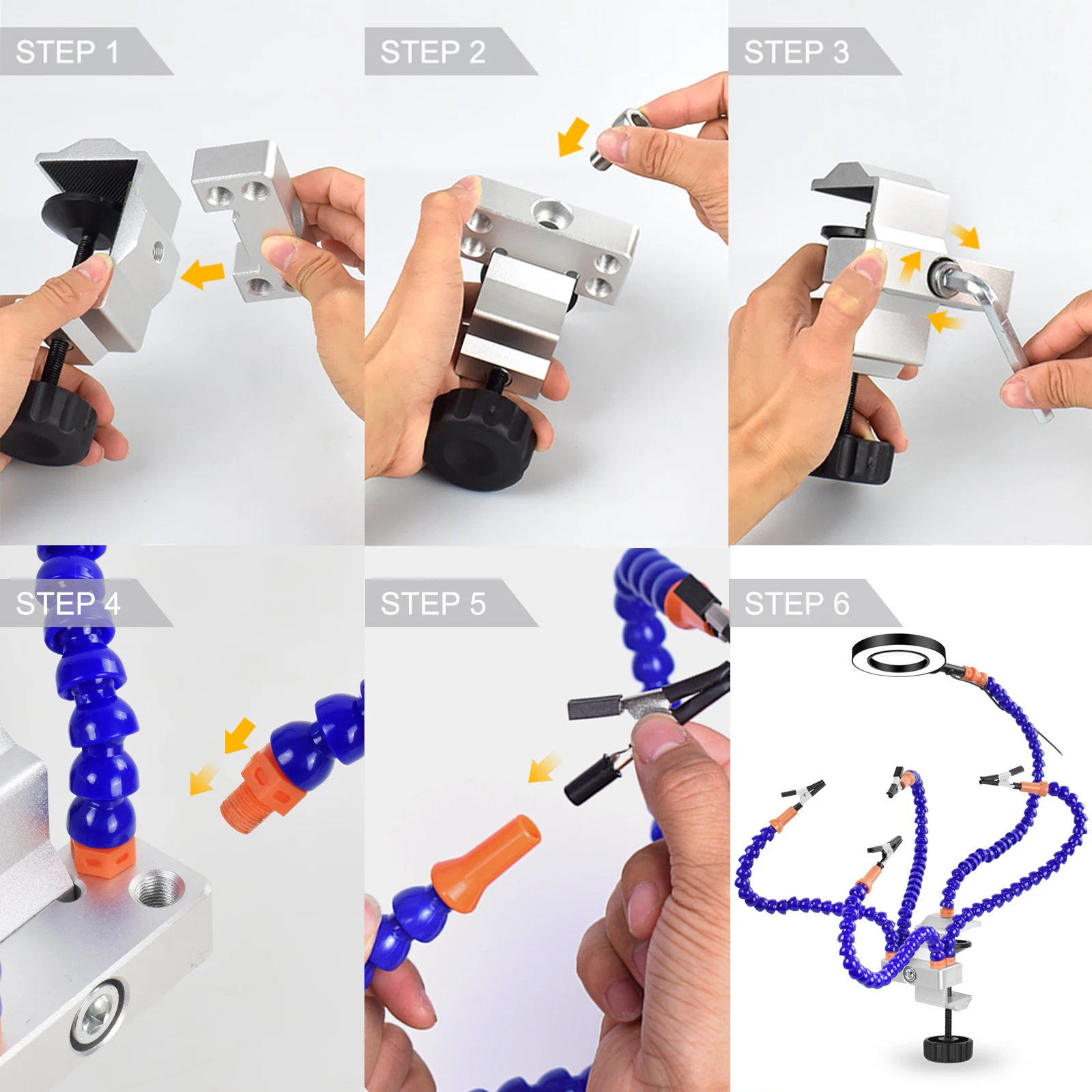 STEP 1

STEP 2

STEP 3

STEP 4

STEP 5

STEP 6