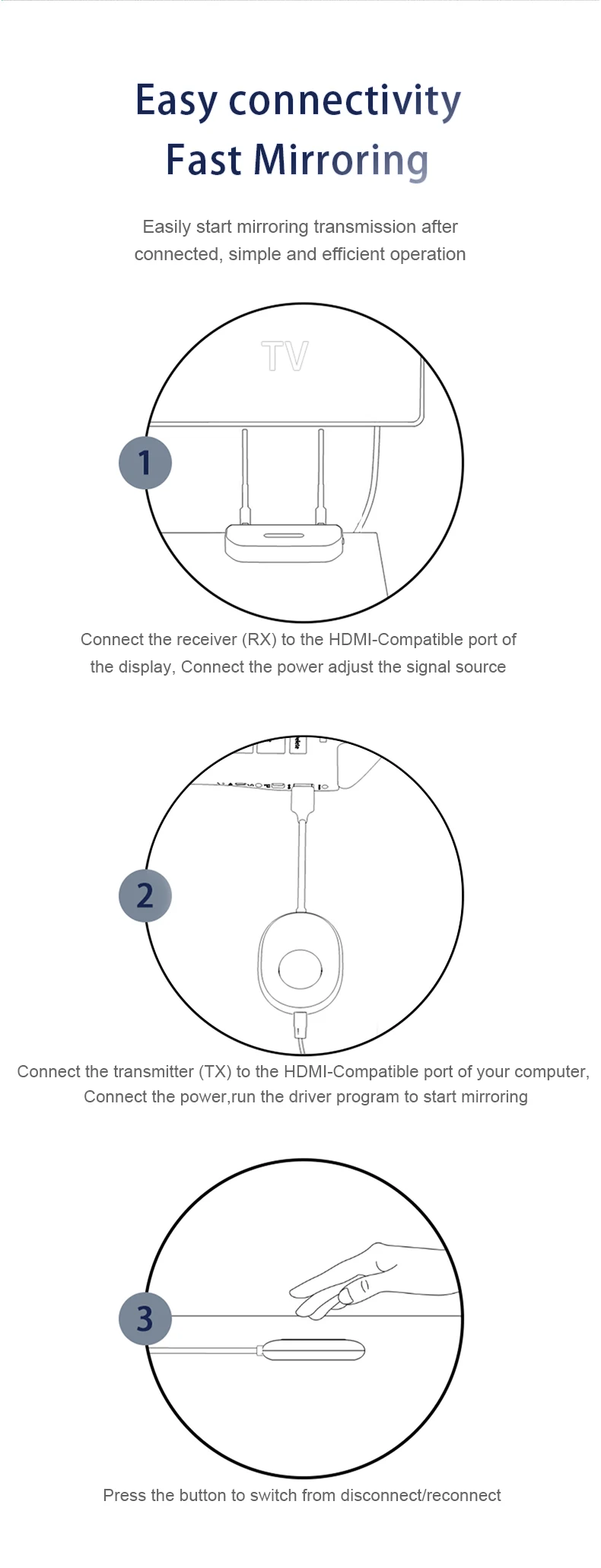 Easy connectivity
Fast Mirroring

Easily start mirroring transmission after connected, simple and efficient operation

TV

1

Connect the receiver (RX) to the HDMI-Compatible port of the display, Connect the power adjust the signal source

2

Connect the transmitter (TX) to the HDMI-Compatible port of your computer, Connect the power,run the driver program to start mirroring

3

Press the button to switch from disconnect/reconnect