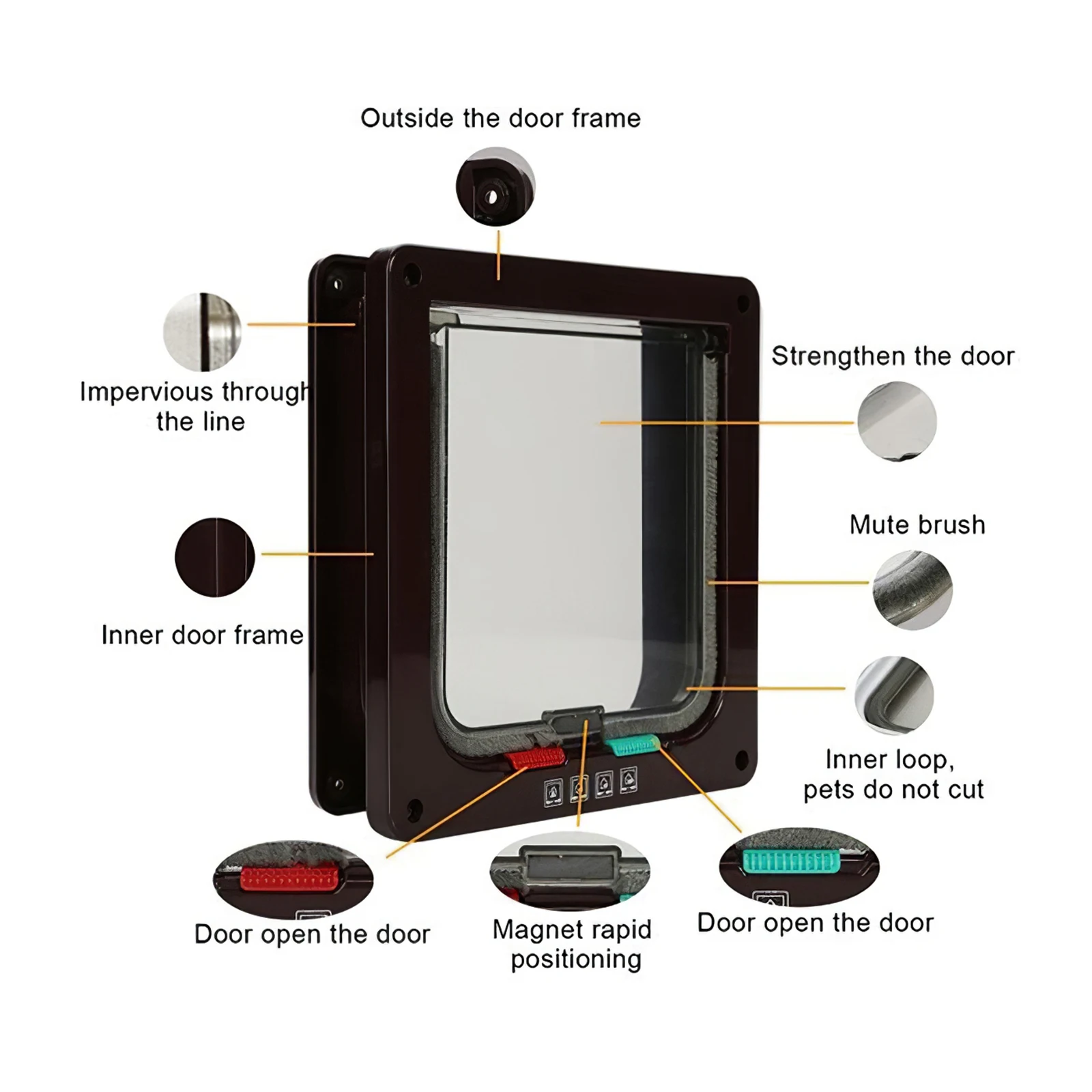 Outside the door frame

Impervious through the line

Strengthen the door

Mute brush

Inner door frame

Inner loop, pets do not cut

Door open the door

Magnet rapid positioning

Door open the door