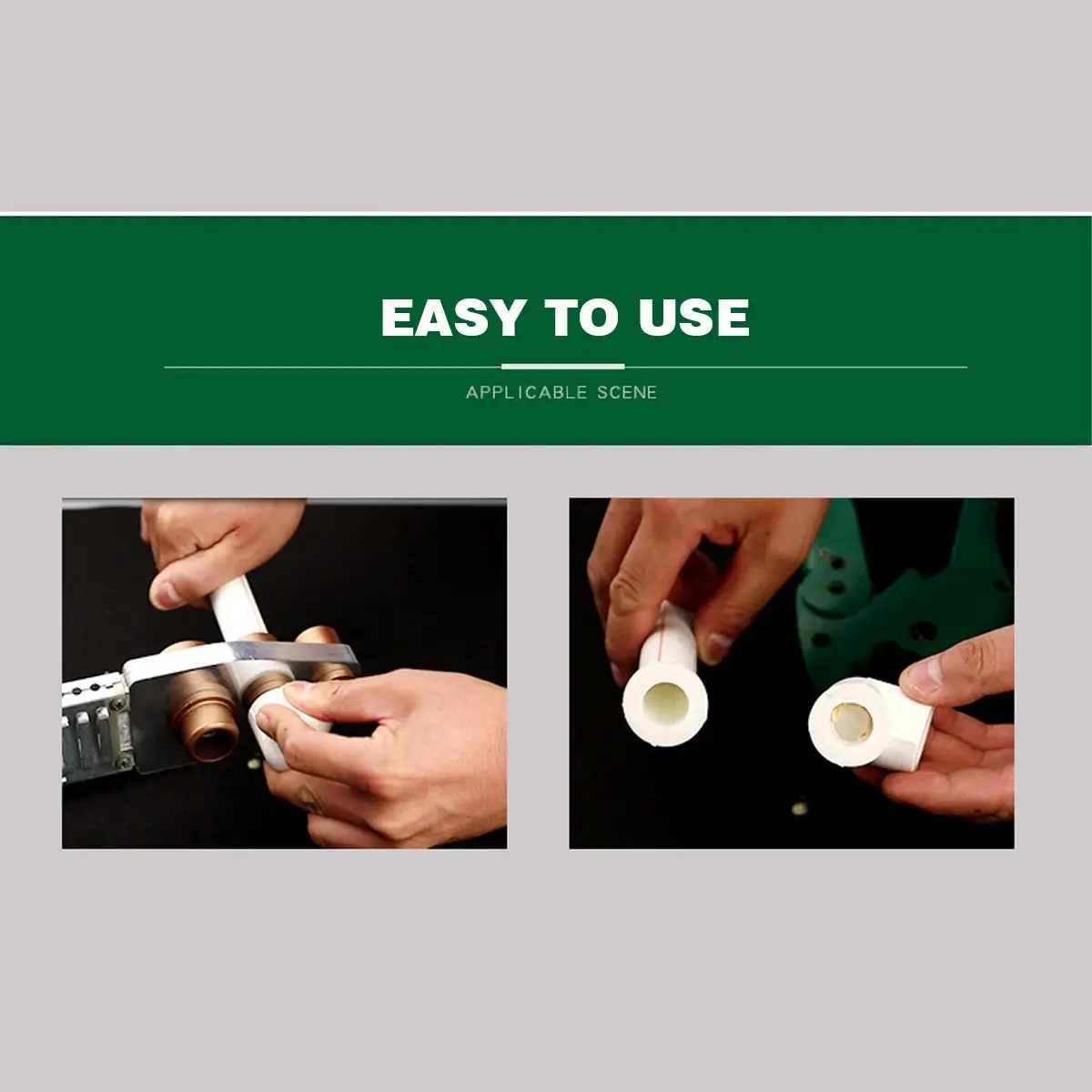 EASY TO USE

APPLICABLE SCENE