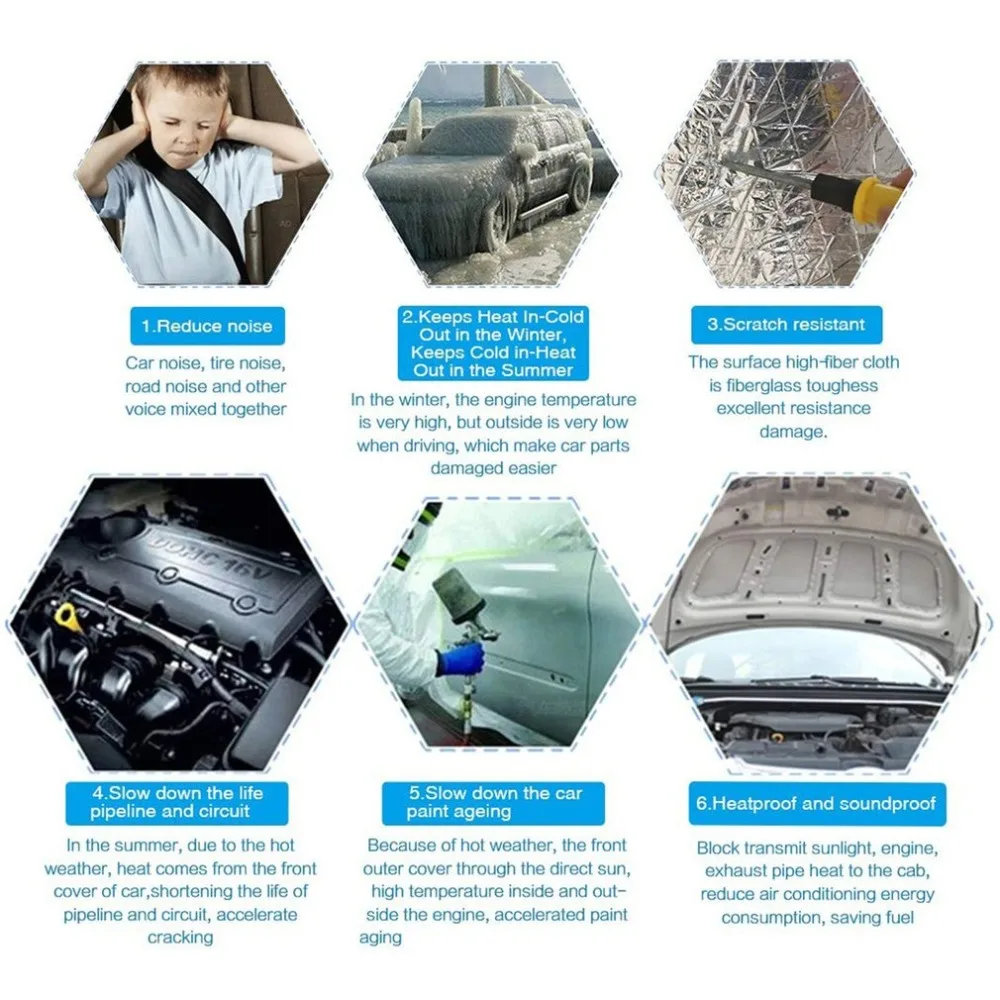 1.Reduce noise

Car noise, tire noise, road noise and other voice mixed together

2.Keeps Heat In-Cold Out in the Winter, Keeps Cold in-Heat Out in the Summer

In the winter, the engine temperature is very high, but outside is very low when driving, which make car parts damaged easier

3.Scratch resistant

The surface high-fiber cloth is fiberglass toughess excellent resistance damage.

DOHC 16V

4.Slow down the life pipeline and circuit

In the summer, due to the hot weather, heat comes from the front cover of car,shortening the life of pipeline and circuit, accelerate cracking

5.Slow down the car paint ageing

Because of hot weather, the front outer cover through the direct sun, high temperature inside and outside the engine, accelerated paint aging

6.Heatproof and soundproof

Block transmit sunlight, engine, exhaust pipe heat to the cab, reduce air conditioning energy consumption, saving fuel