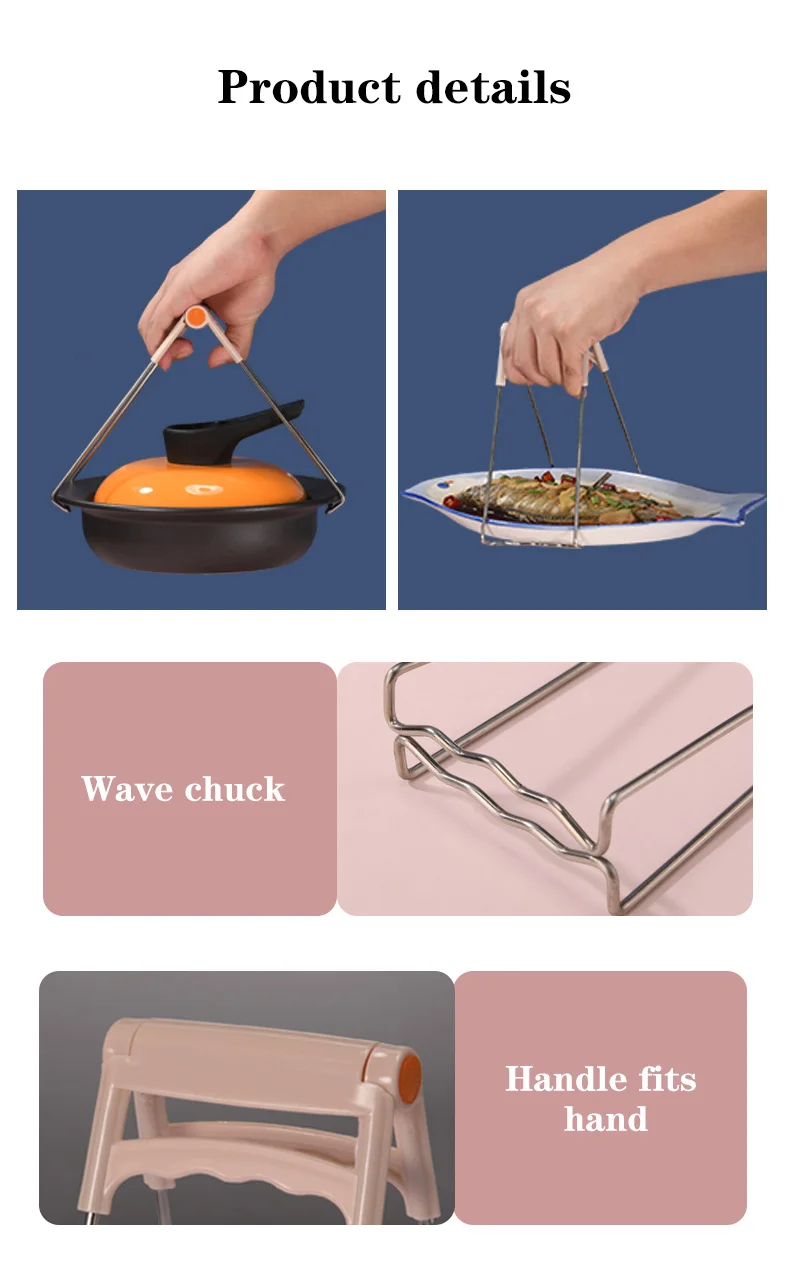 Product details

Wave chuck

Handle fits hand