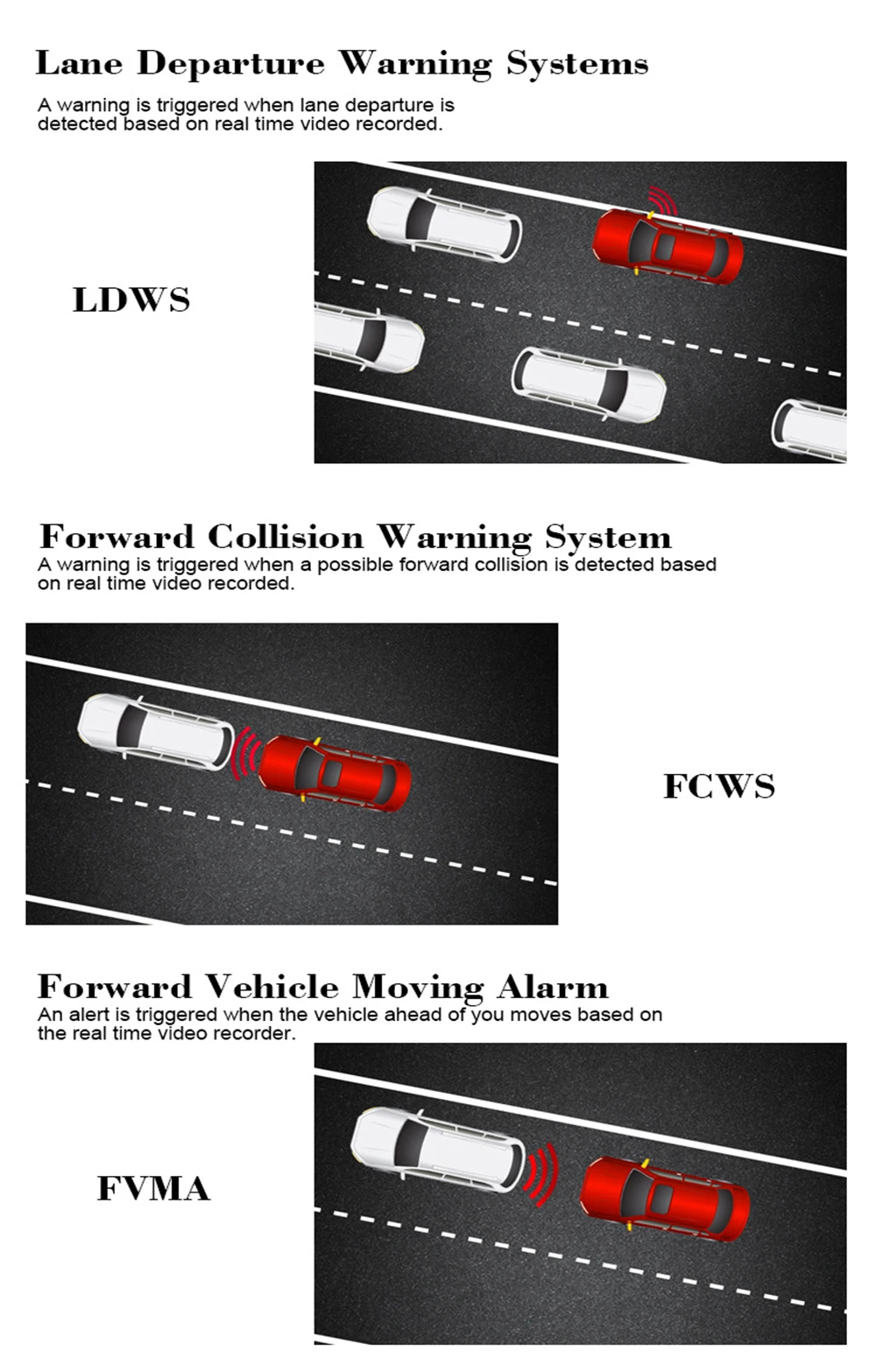 Lane Departure Warning Systems
A warning is triggered when lane departure is detected based on real time video recorded.

LDWS

Forward Collision Warning System
A warning is triggered when a possible forward collision is detected based on real time video recorded.

FCWS

Forward Vehicle Moving Alarm
An alert is triggered when the vehicle ahead of you moves based on the real time video recorder.

FVMA