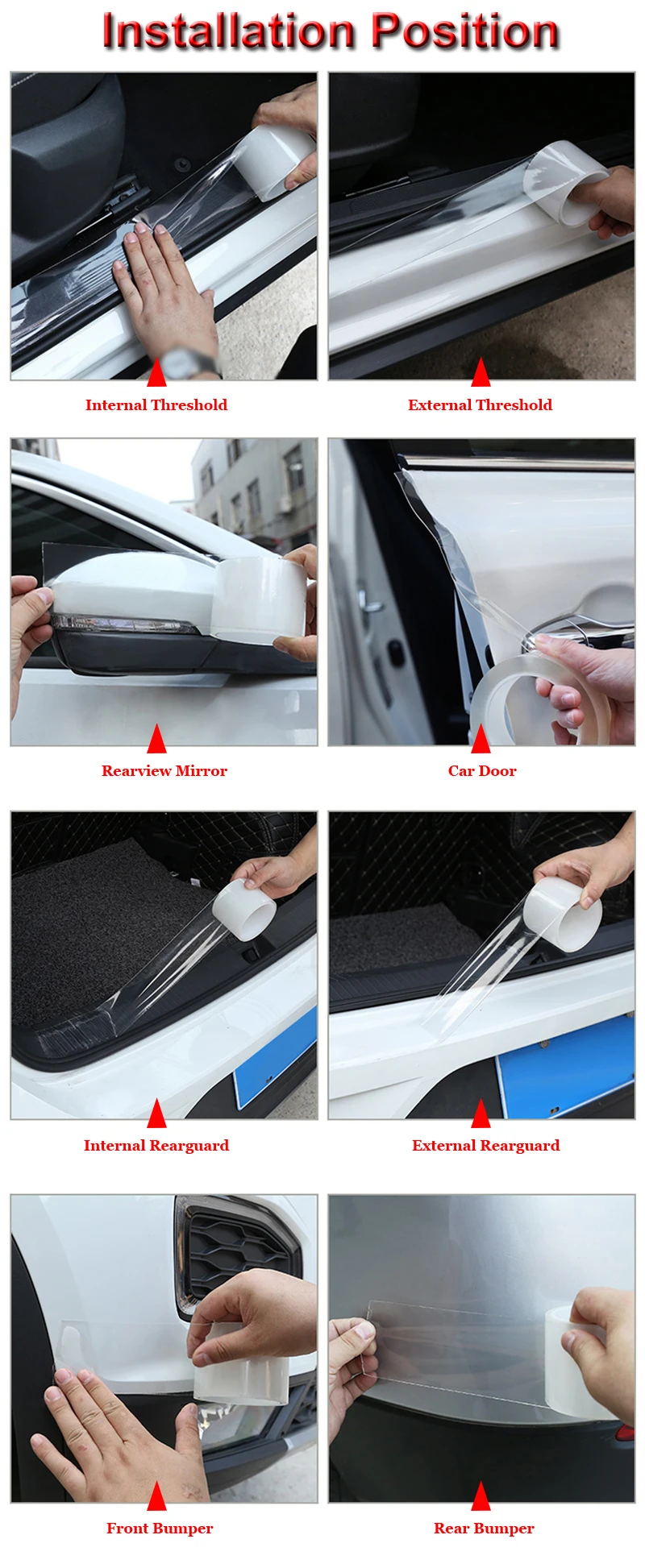 Installation Position

Internal Threshold

External Threshold

Rearview Mirror

Car Door

Internal Rearguard

External Rearguard

Front Bumper

Rear Bumper