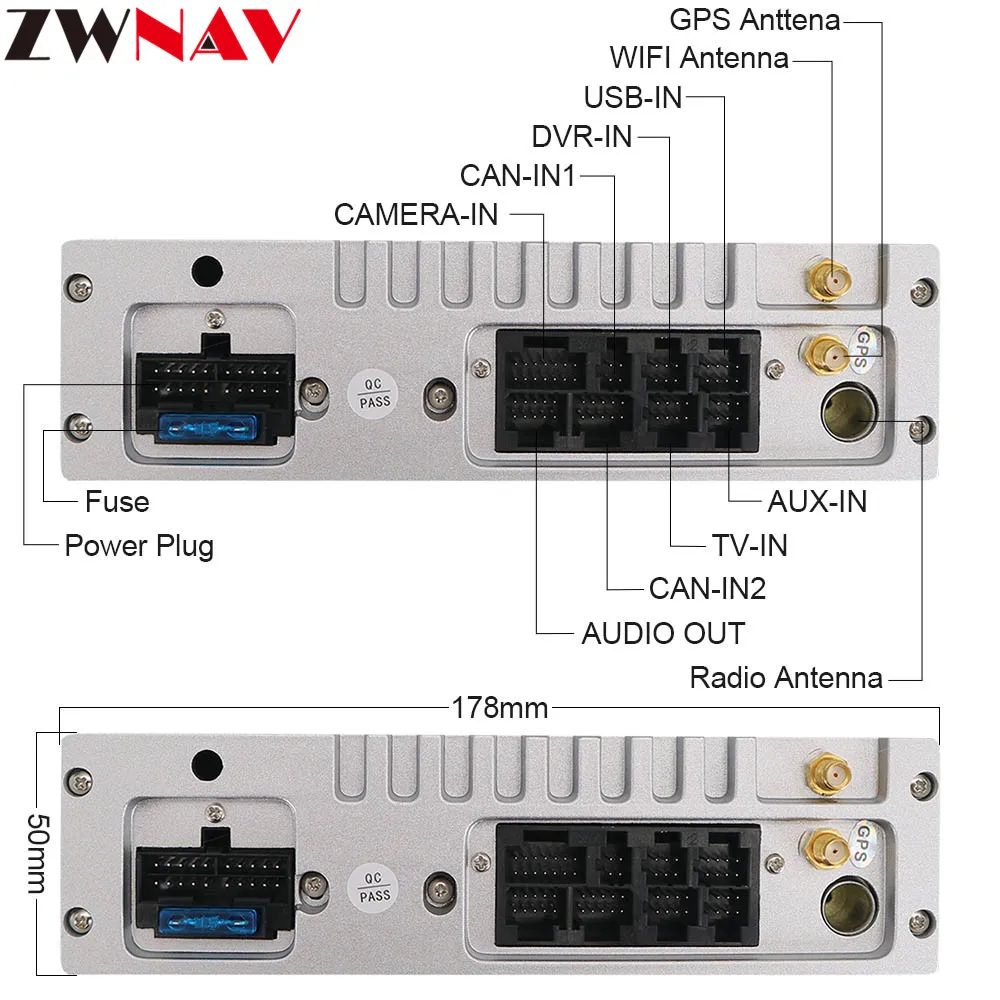 ZWNAV

GPS Anttena
WIFI Antenna
USB-IN
DVR-IN
CAN-IN1
CAMERA-IN

QC PASS
GPS

Fuse
Power Plug

AUX-IN
TV-IN
CAN-IN2
AUDIO OUT
Radio Antenna

178mm
50mm

QC PASS
GPS