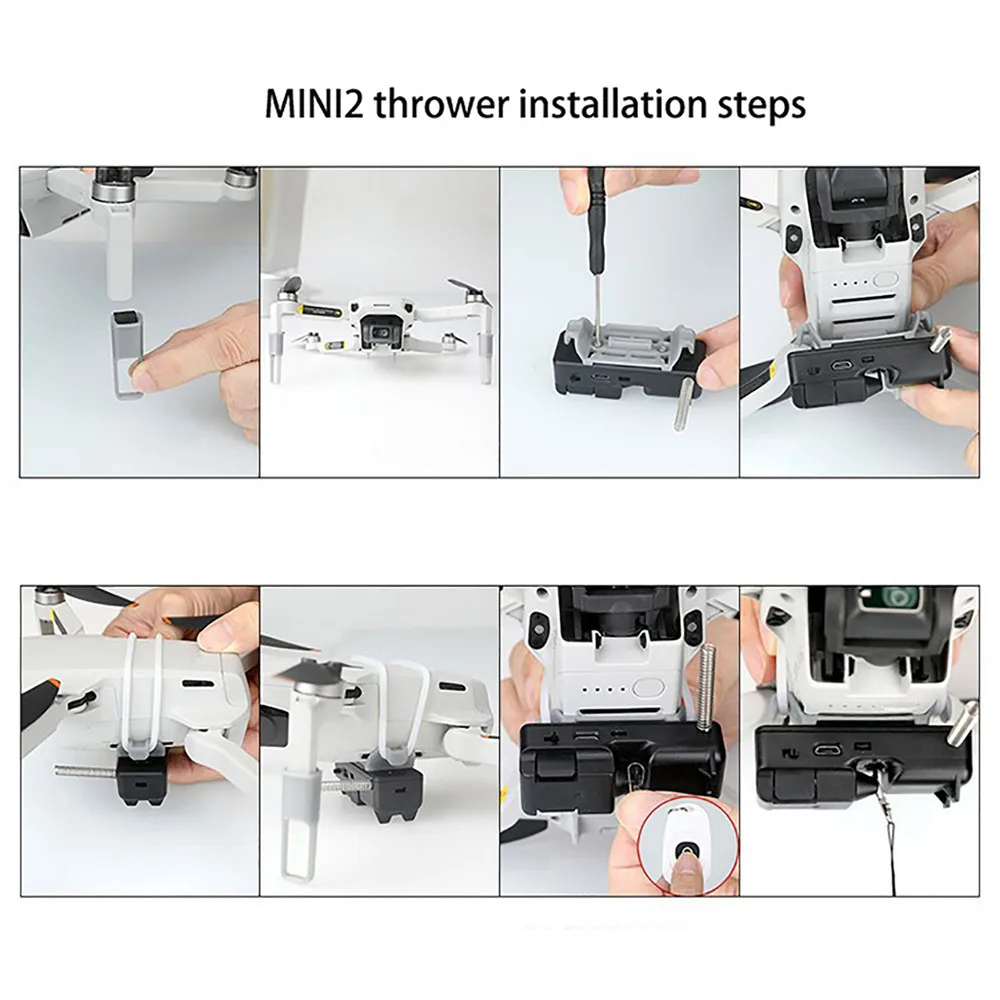 MINI2 thrower installation steps