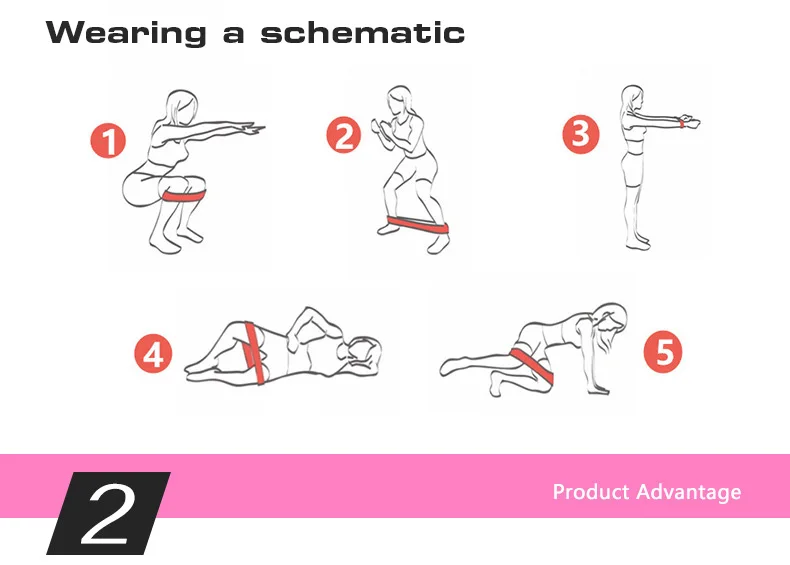 Wearing a schematic

1

2

3

4

5

2

Product Advantage