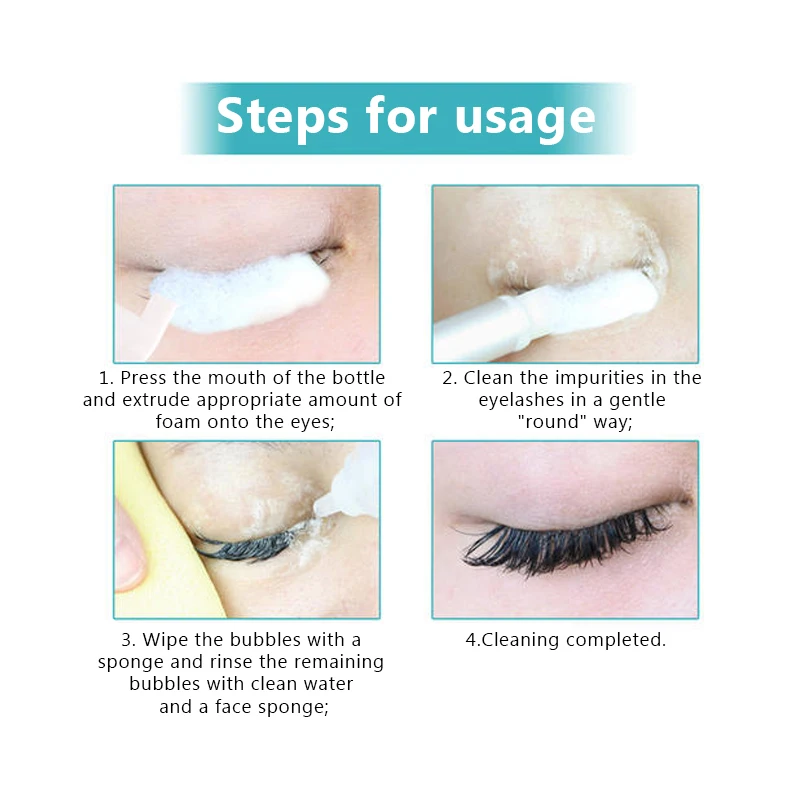 Steps for usage

1. Press the mouth of the bottle and extrude appropriate amount of foam onto the eyes;

2. Clean the impurities in the eyelashes in a gentle "round" way;

3. Wipe the bubbles with a sponge and rinse the remaining bubbles with clean water and a face sponge;

4.Cleaning completed.