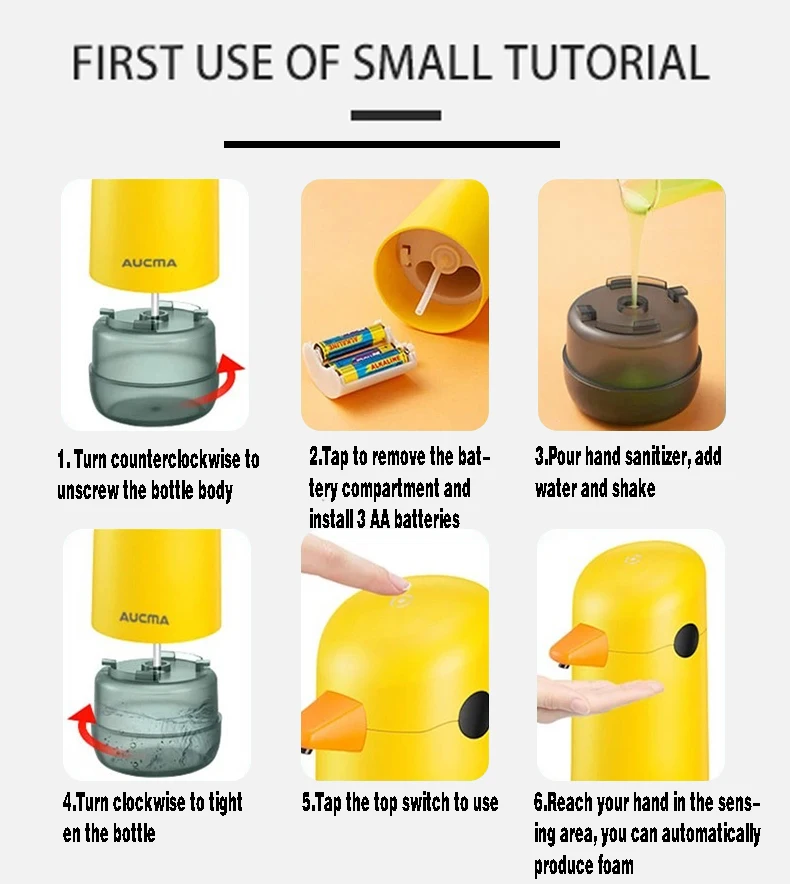 FIRST USE OF SMALL TUTORIAL

AUCMA

ALKALINE

ALKALINE

1. Turn counterclockwise to unscrew the bottle body

2.Tap to remove the battery compartment and install 3 AA batteries

3.Pour hand sanitizer, add water and shake

AUCMA

4.Turn clockwise to tighten the bottle

5.Tap the top switch to use

6.Reach your hand in the sensing area, you can automatically produce foam