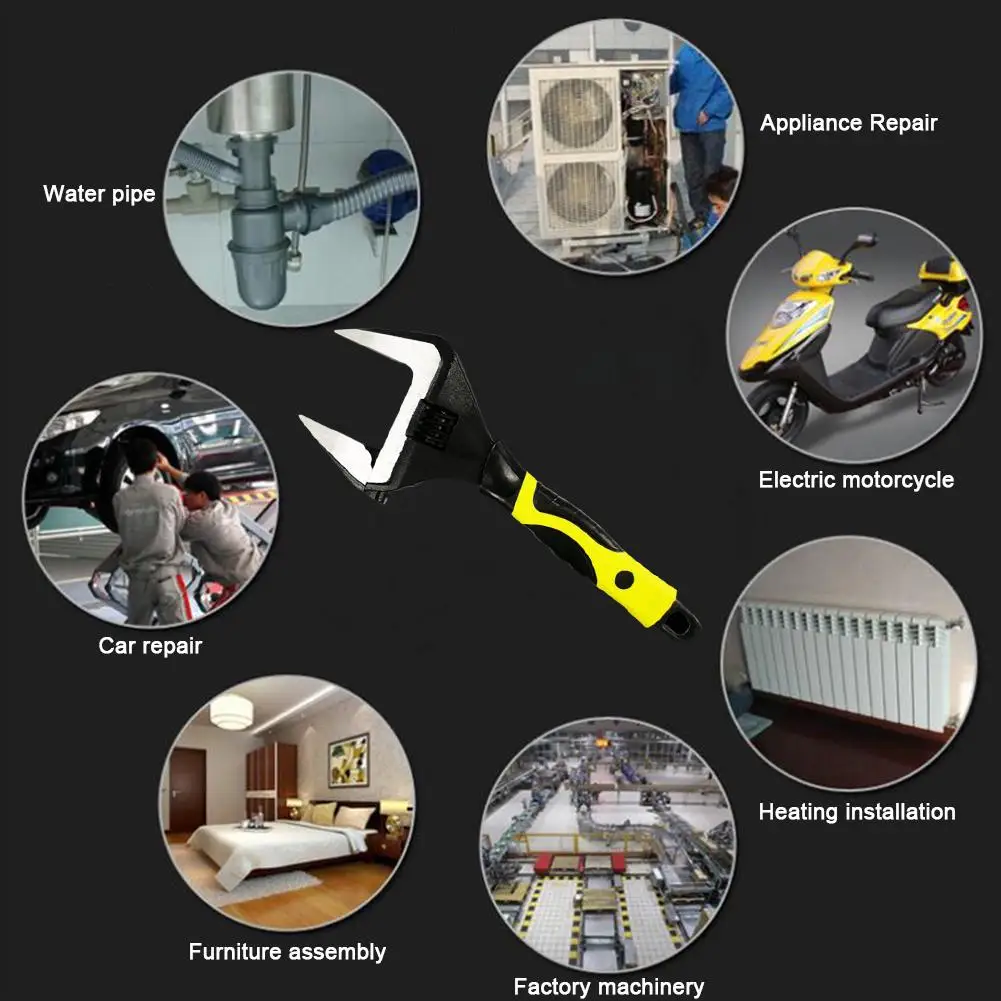 Water pipe

Appliance Repair

Electric motorcycle

Car repair

Heating installation

Furniture assembly

Factory machinery